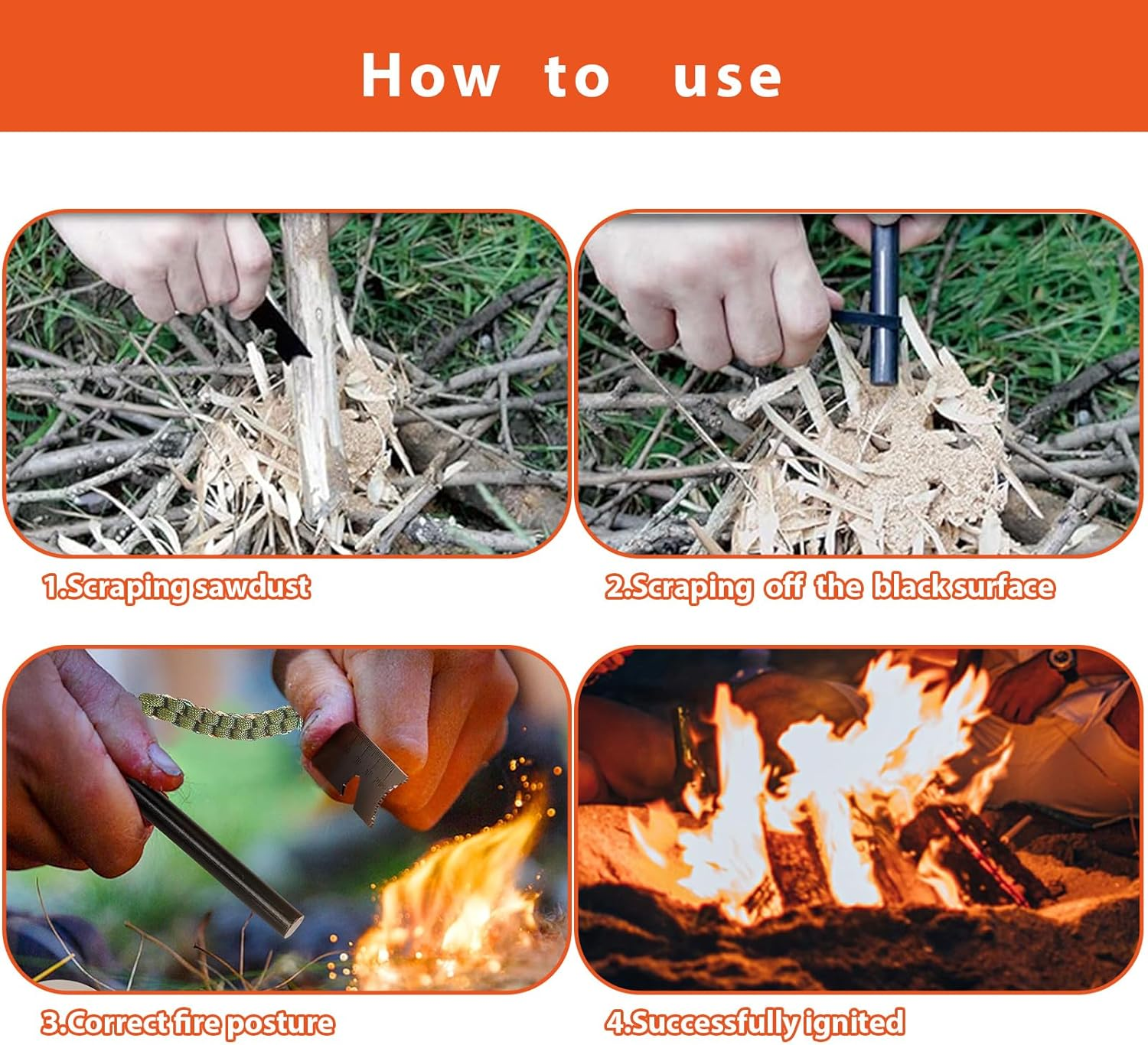 How to use

1.Scraping sawdust

2.Scraping off the black surface

3.Correct fire posture

4.Successfully ignited