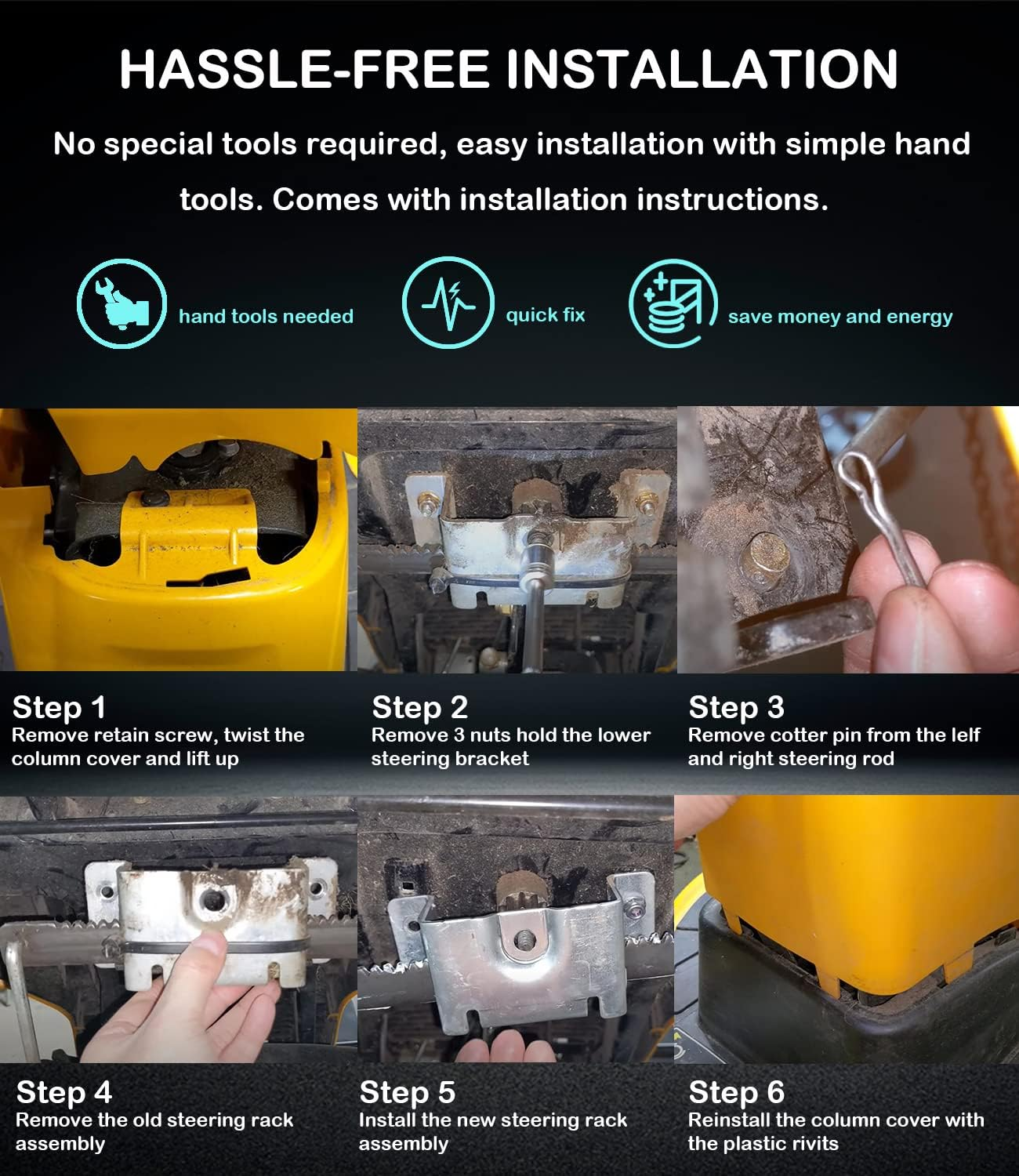 HASSLE-FREE INSTALLATION

No special tools required, easy installation with simple hand tools. Comes with installation instructions.

hand tools needed

quick fix

save money and energy

Step 1
Remove retain screw, twist the column cover and lift up

Step 2
Remove 3 nuts hold the lower steering bracket

Step 3
Remove cotter pin from the lelf and right steering rod

Step 4
Remove the old steering rack assembly

Step 5
Install the new steering rack assembly

Step 6
Reinstall the column cover with the plastic rivits