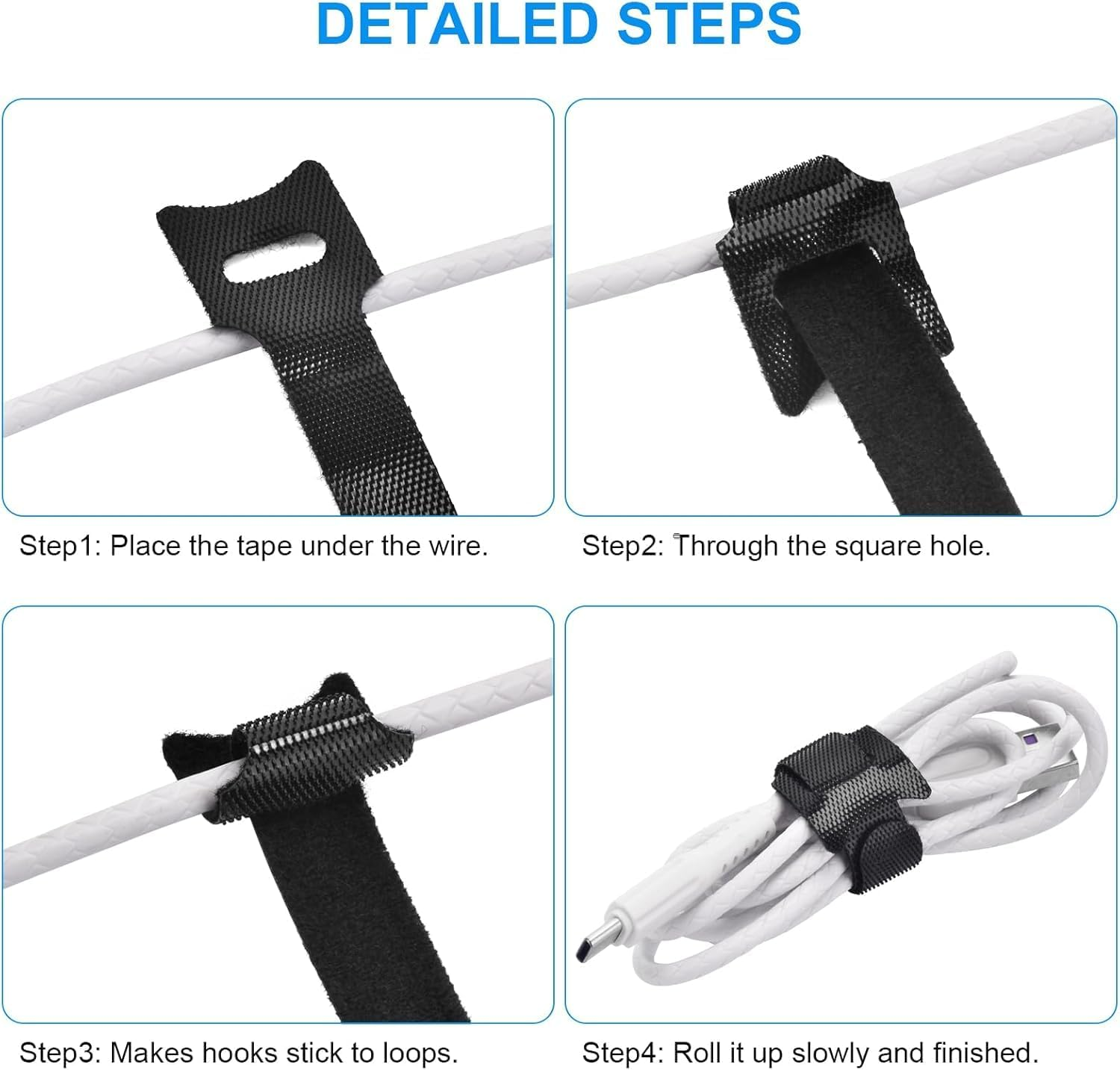 DETAILED STEPS

Step1: Place the tape under the wire.

Step2: Through the square hole.

Step3: Makes hooks stick to loops.

Step4: Roll it up slowly and finished.