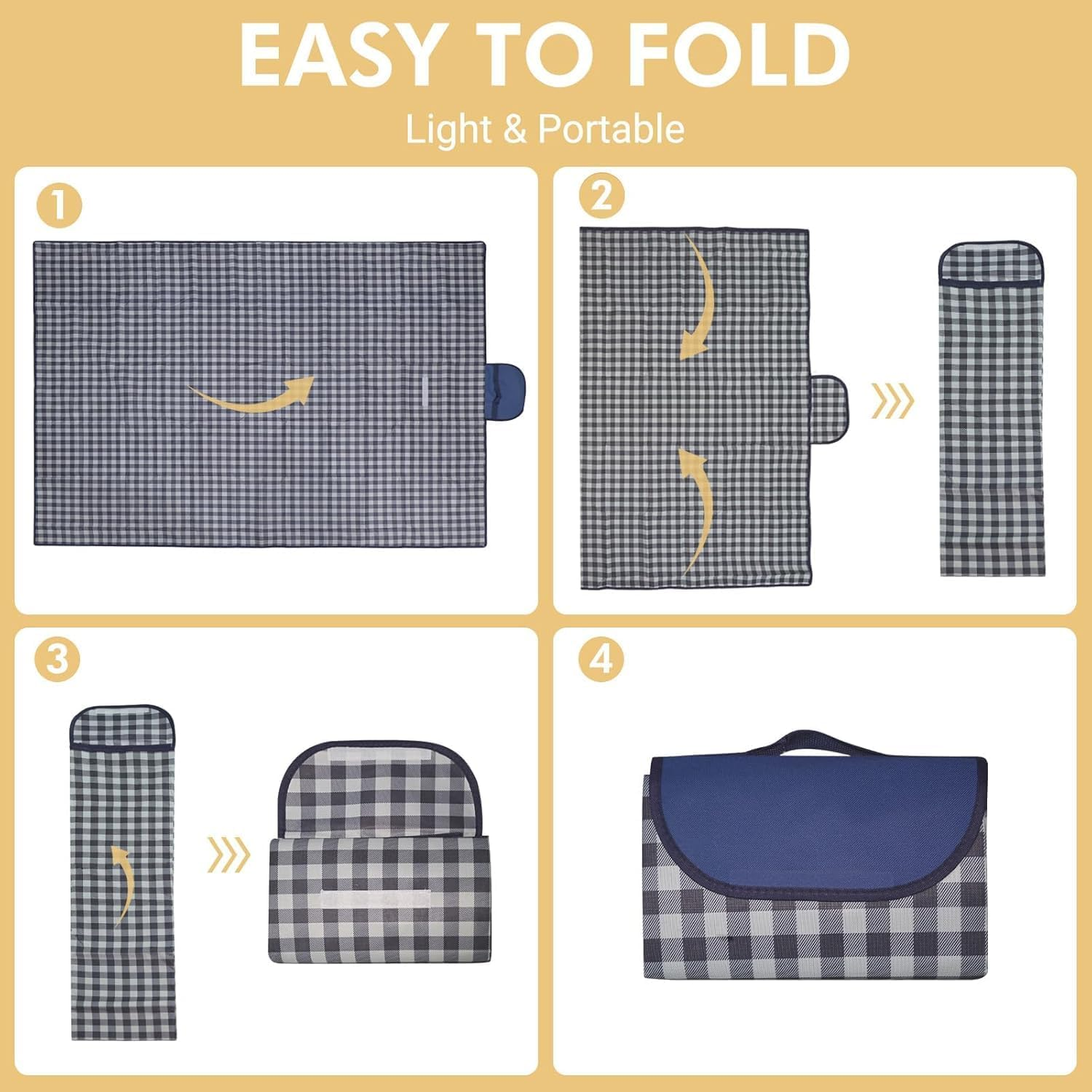 EASY TO FOLD

Light & Portable

1

2

3

4