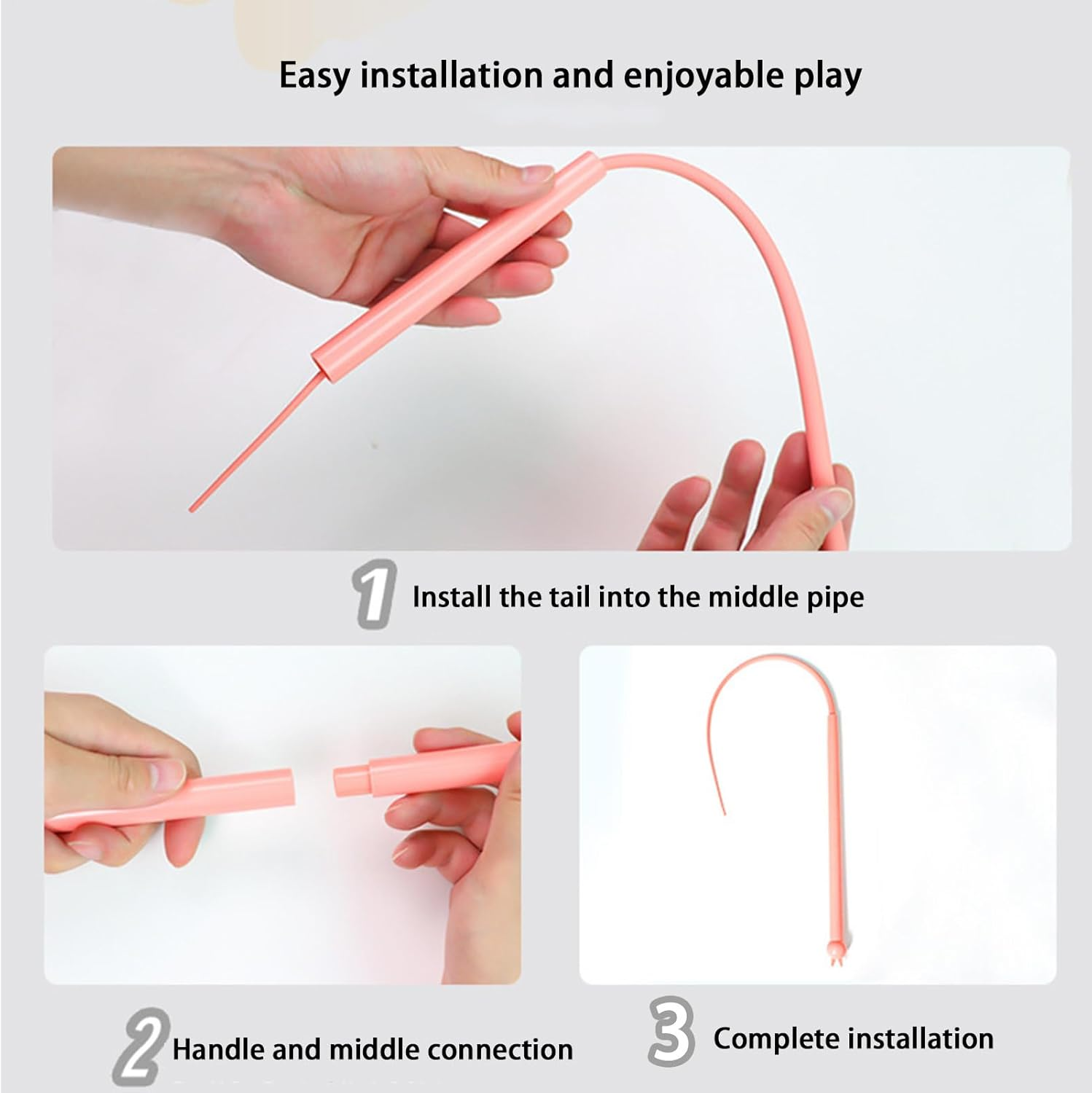 Easy installation and enjoyable play

1 Install the tail into the middle pipe

2 Handle and middle connection

3 Complete installation