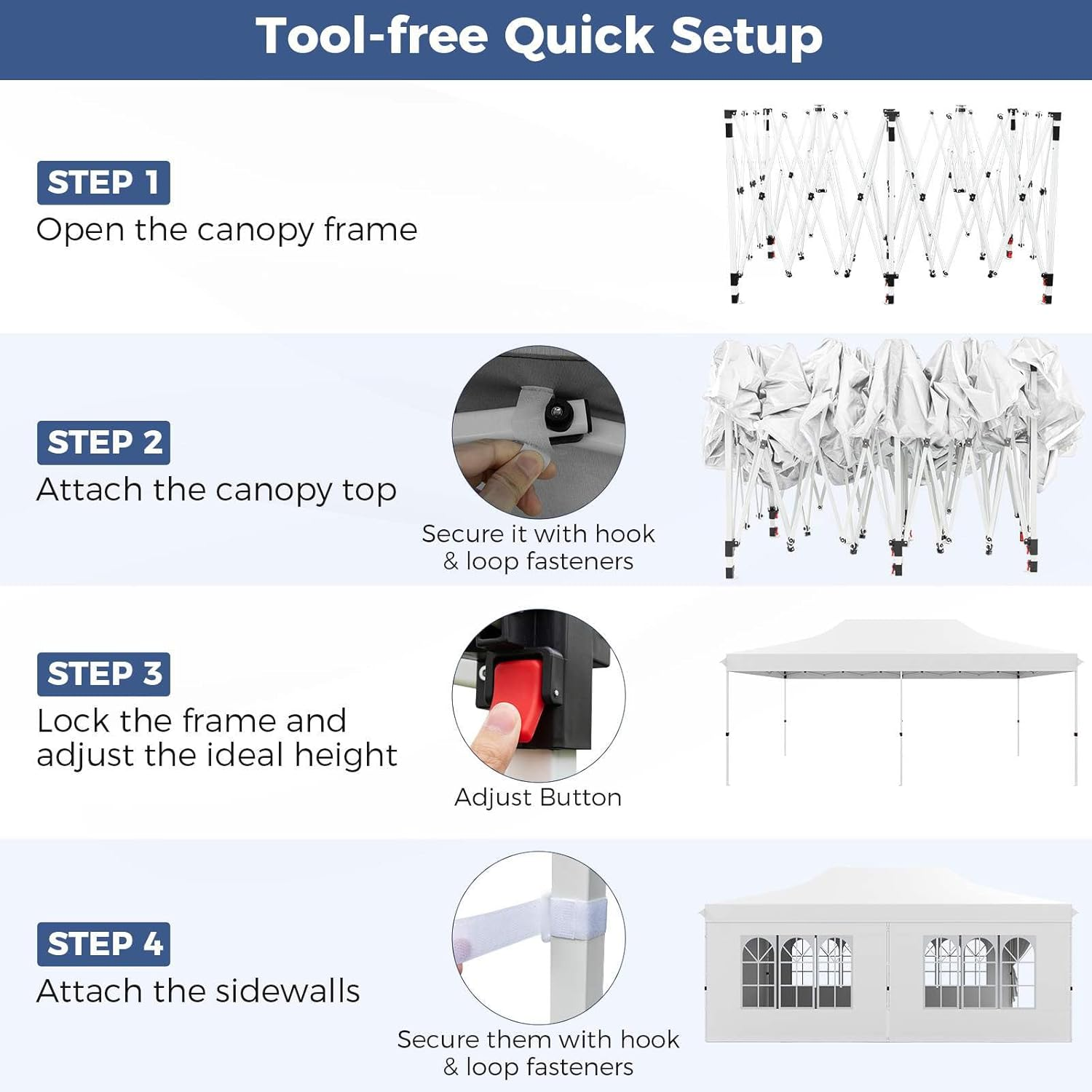 Tool-free Quick Setup

STEP 1
Open the canopy frame

STEP 2
Attach the canopy top

Secure it with hook & loop fasteners

STEP 3
Lock the frame and adjust the ideal height

Adjust Button

STEP 4
Attach the sidewalls

Secure them with hook & loop fasteners