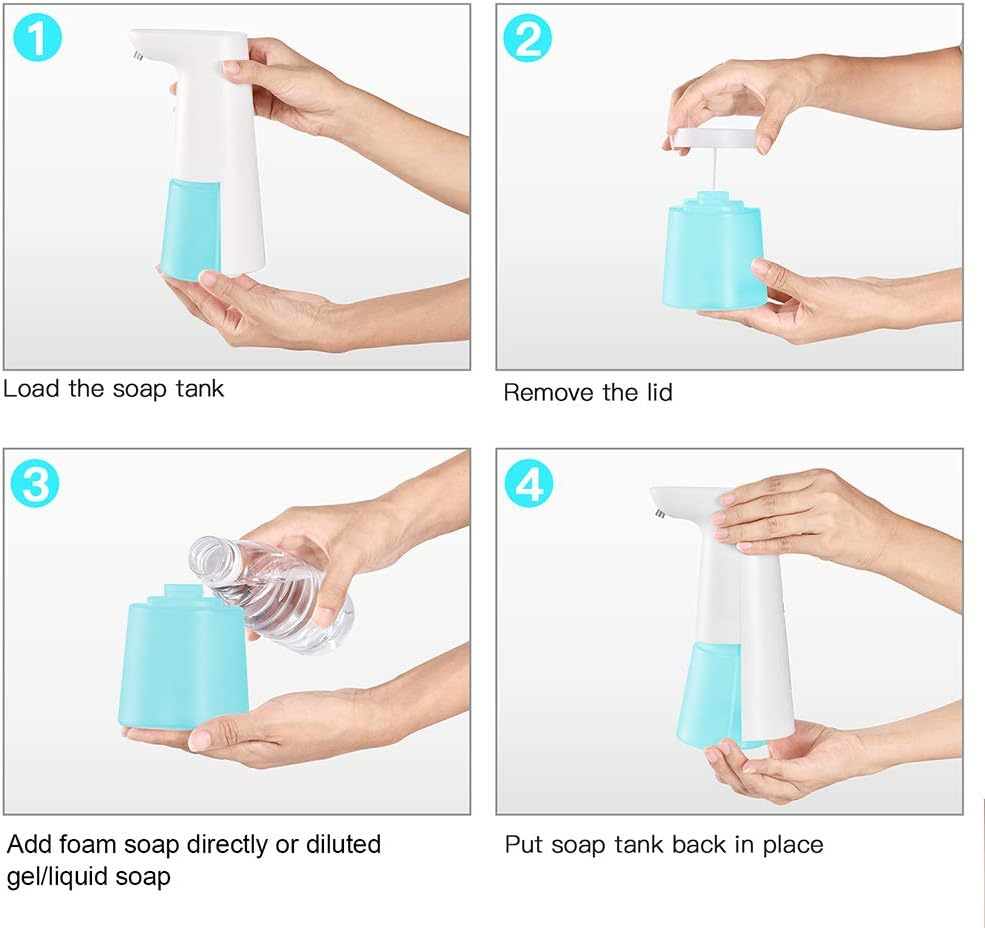 1

Load the soap tank

2

Remove the lid

3

Add foam soap directly or diluted gel/liquid soap

4

Put soap tank back in place