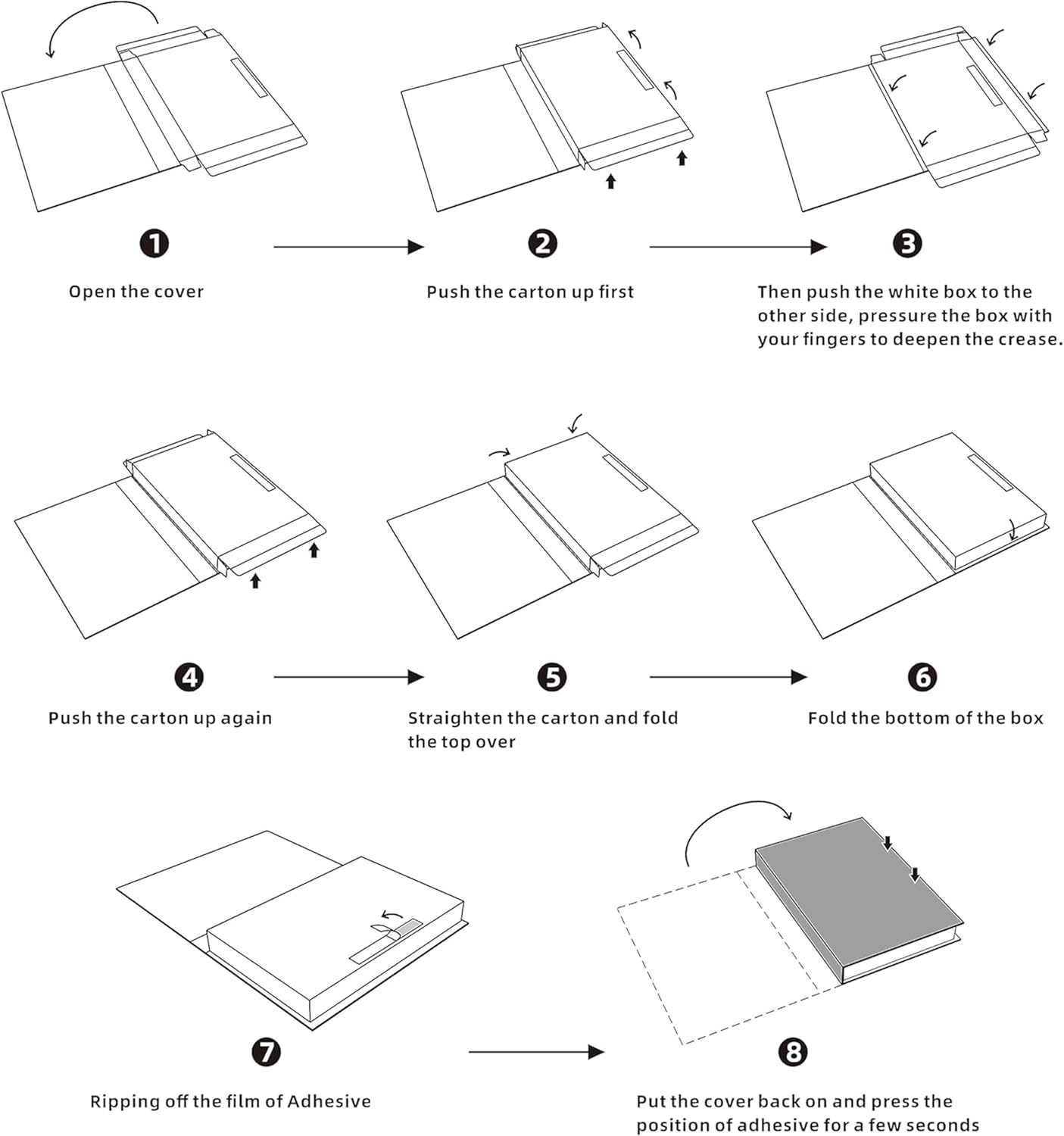 1

Open the cover

2

Push the carton up first

3

Then push the white box to the other side, pressure the box with your fingers to deepen the crease.

4

Push the carton up again

5

Straighten the carton and fold the top over

6

Fold the bottom of the box

7

Ripping off the film of Adhesive

8

Put the cover back on and press the position of adhesive for a few seconds