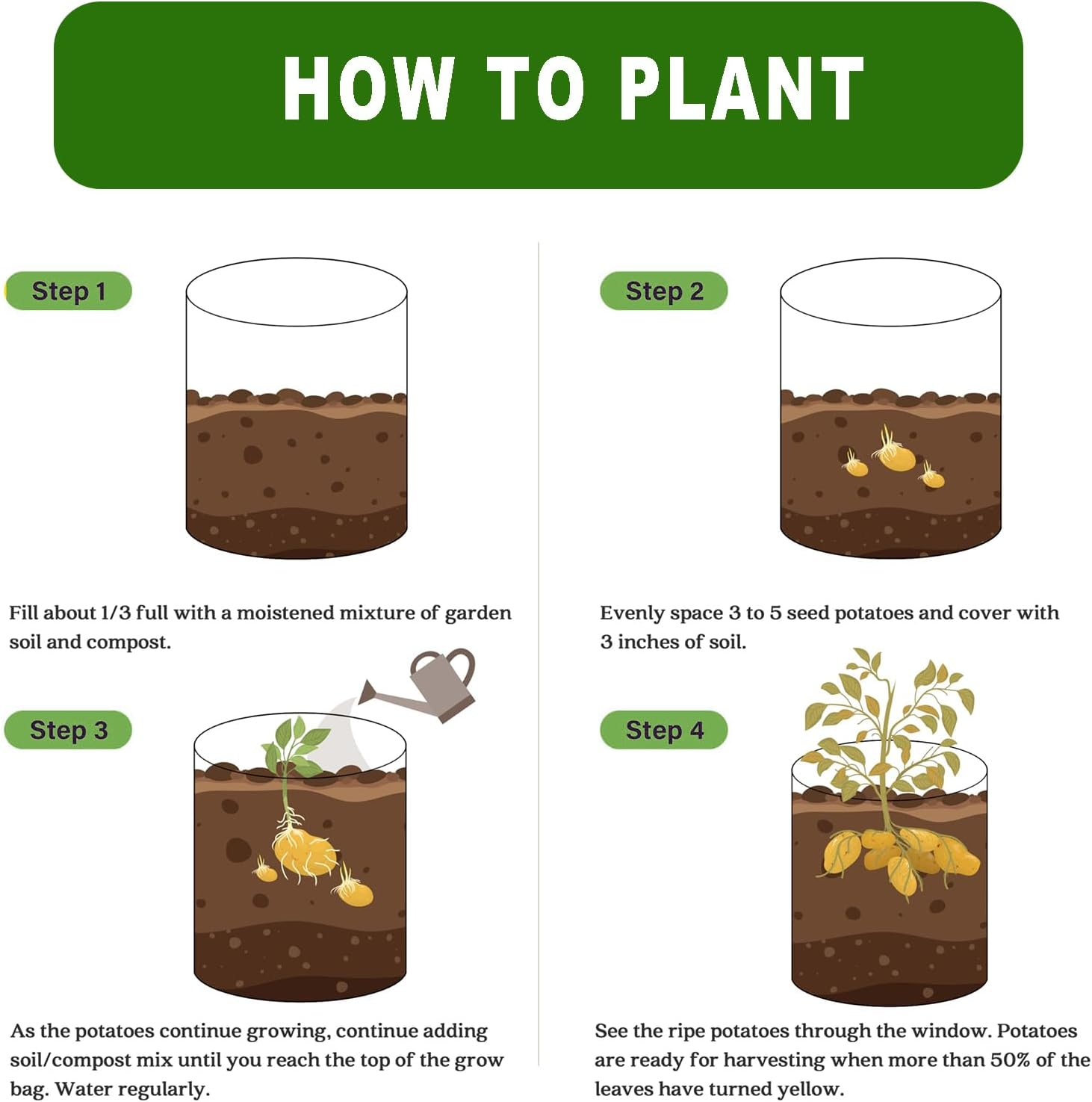 HOW TO PLANT

Step 1

Fill about 1/3 full with a moistened mixture of garden soil and compost.

Step 2

Evenly space 3 to 5 seed potatoes and cover with 3 inches of soil.

Step 3

As the potatoes continue growing, continue adding soil/compost mix until you reach the top of the grow bag. Water regularly.

Step 4

See the ripe potatoes through the window. Potatoes are ready for harvesting when more than 50% of the leaves have turned yellow.