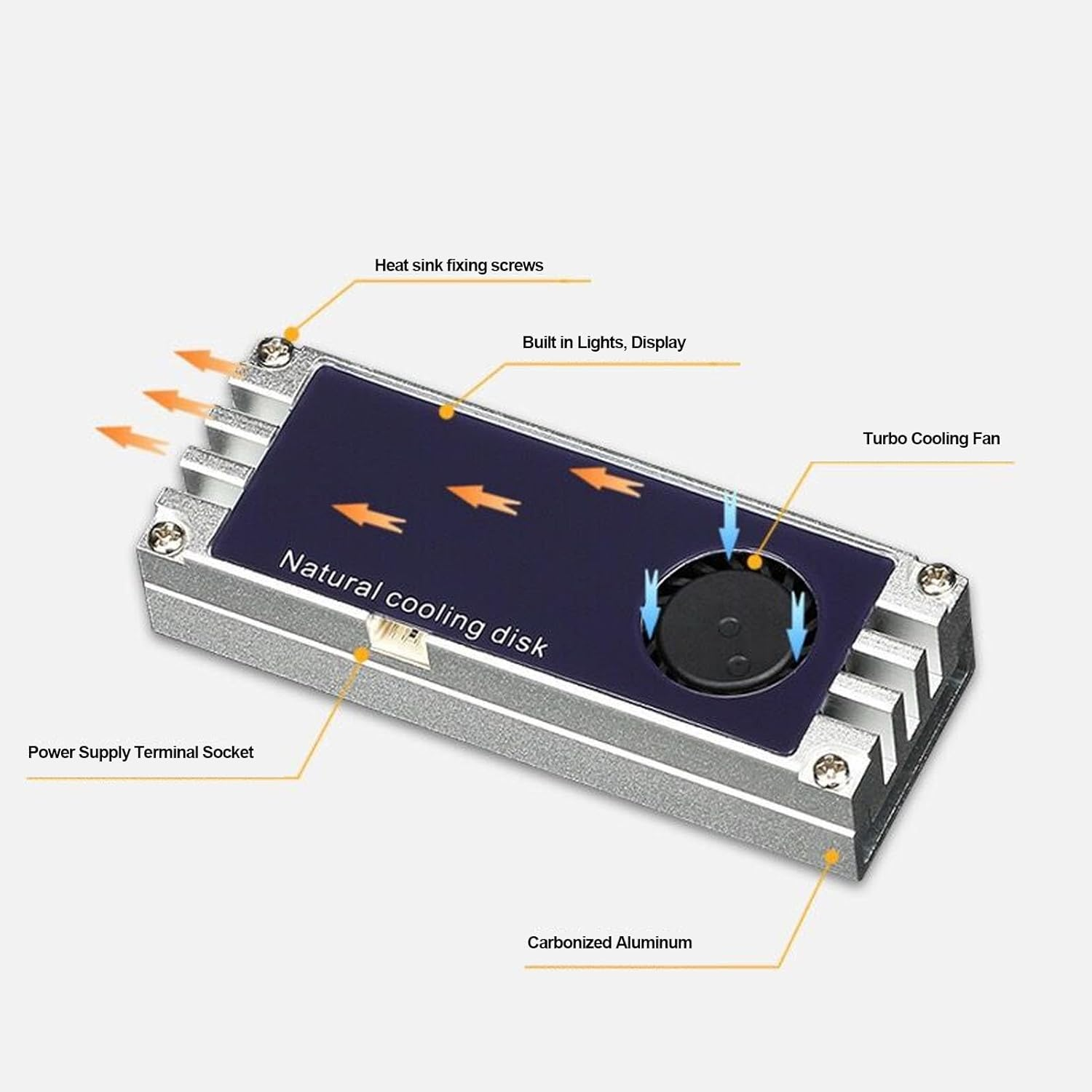 Heat sink fixing screws

Built in Lights, Display

Turbo Cooling Fan

Natural cooling disk

Power Supply Terminal Socket

Carbonized Aluminum