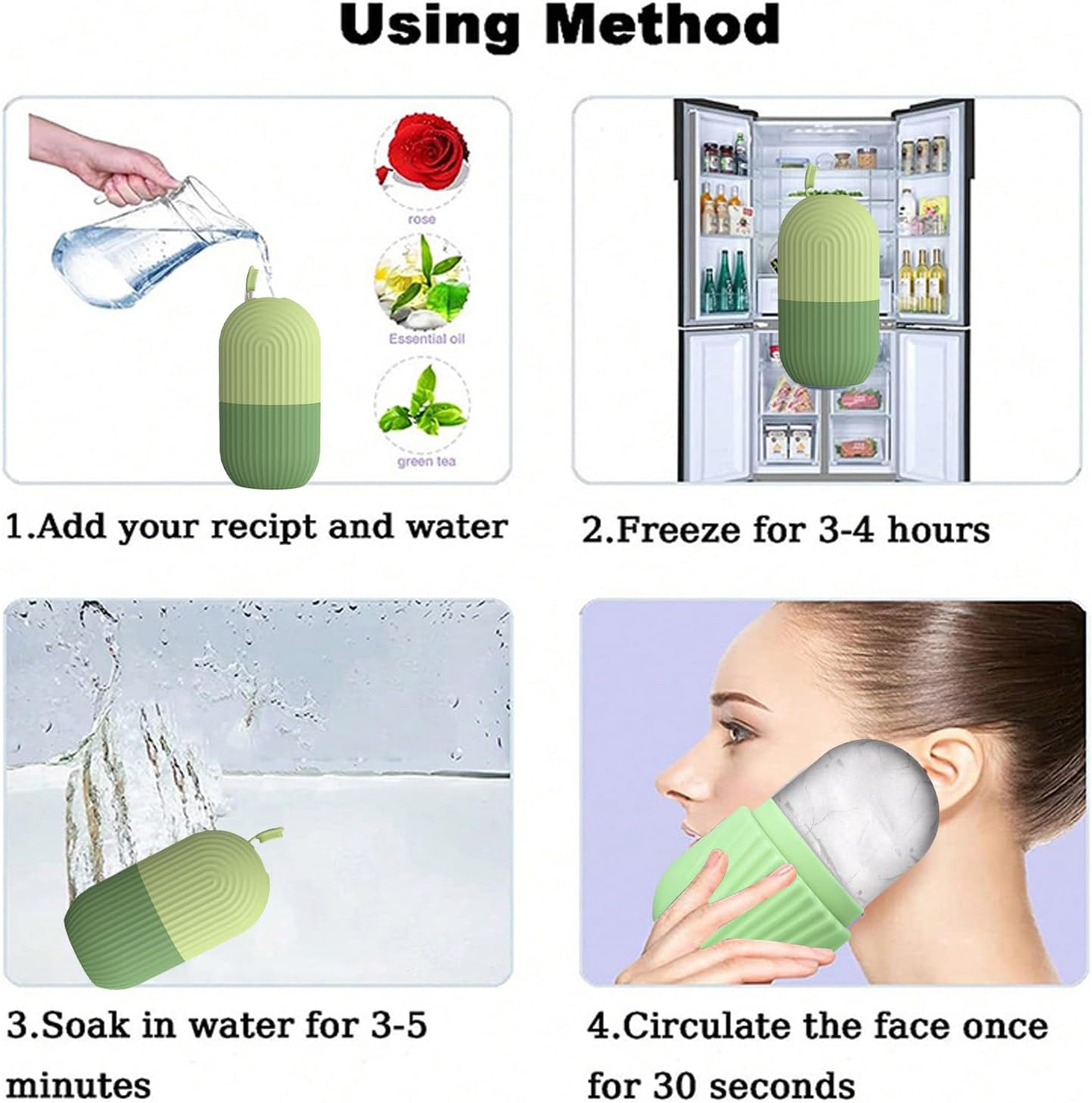 Using Method

rose

Essential oil

green tea

1.Add your recipt and water

2.Freeze for 3-4 hours

3.Soak in water for 3-5 minutes

4.Circulate the face once for 30 seconds