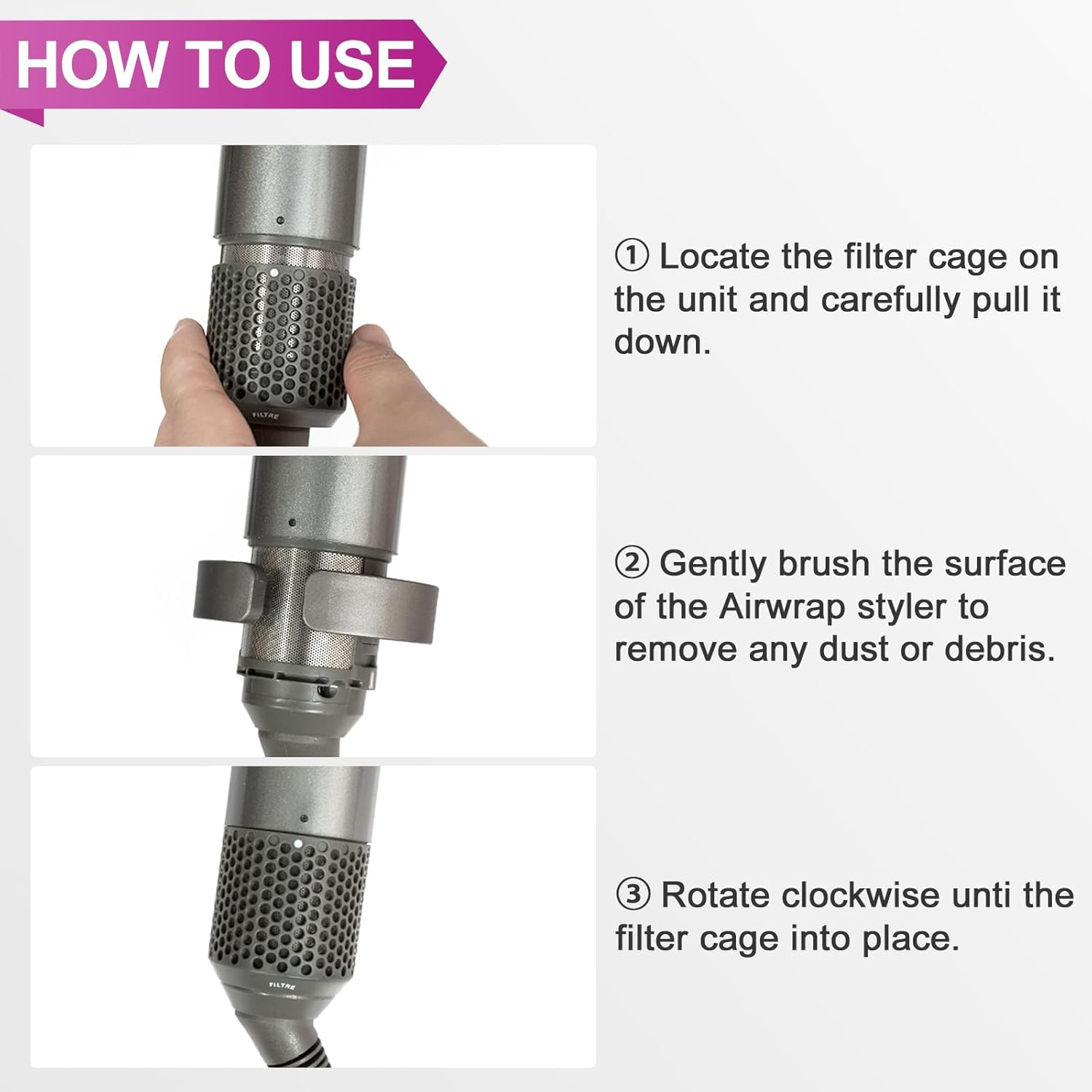 HOW TO USE

FILTRE

① Locate the filter cage on the unit and carefully pull it down.

② Gently brush the surface of the Airwrap styler to remove any dust or debris.

FILTRE

③ Rotate clockwise unti the filter cage into place.