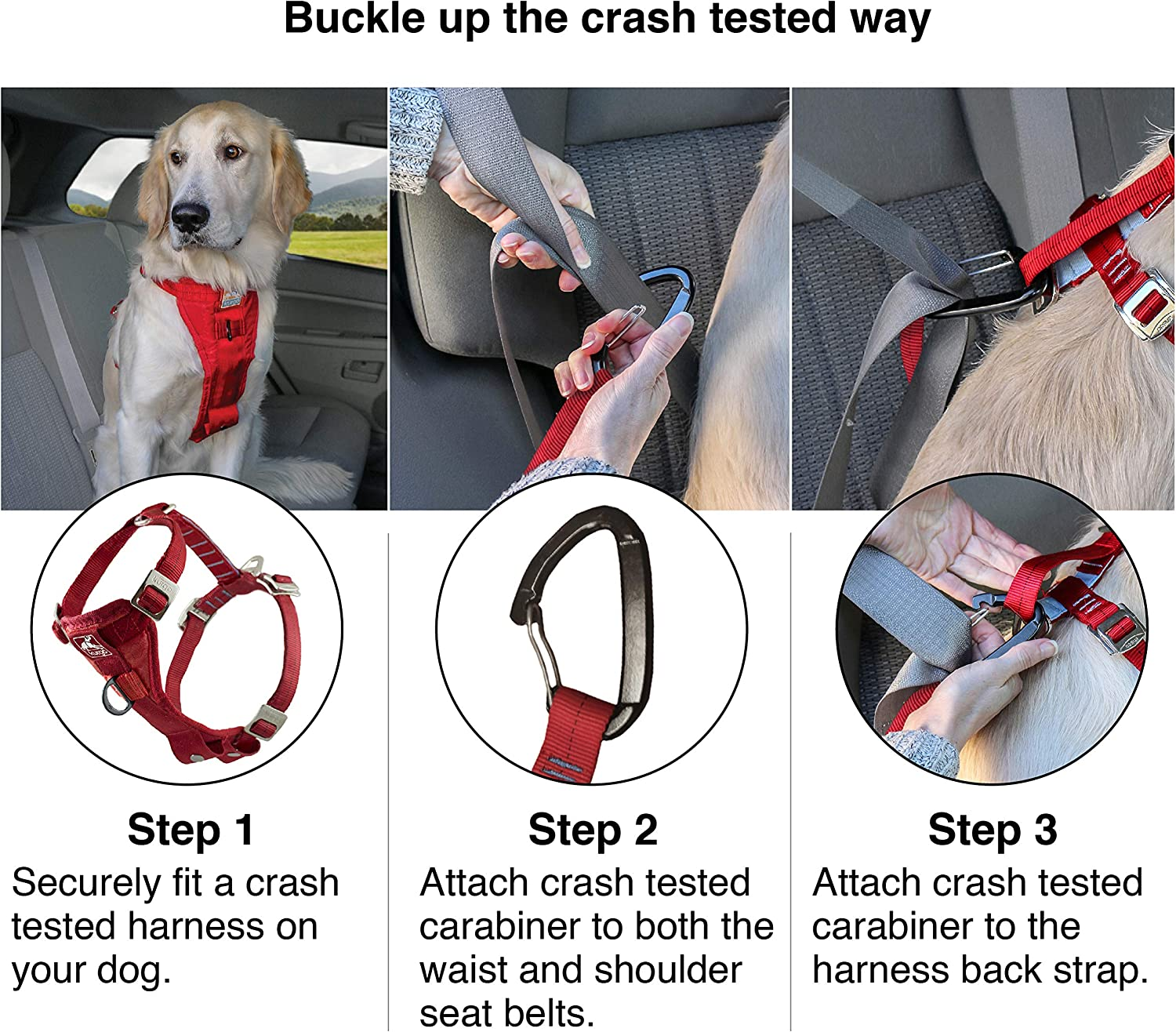 Buckle up the crash tested way

Step 1
Securely fit a crash tested harness on your dog.

Step 2
Attach crash tested carabiner to both the waist and shoulder seat belts.

Step 3
Attach crash tested carabiner to the harness back strap.