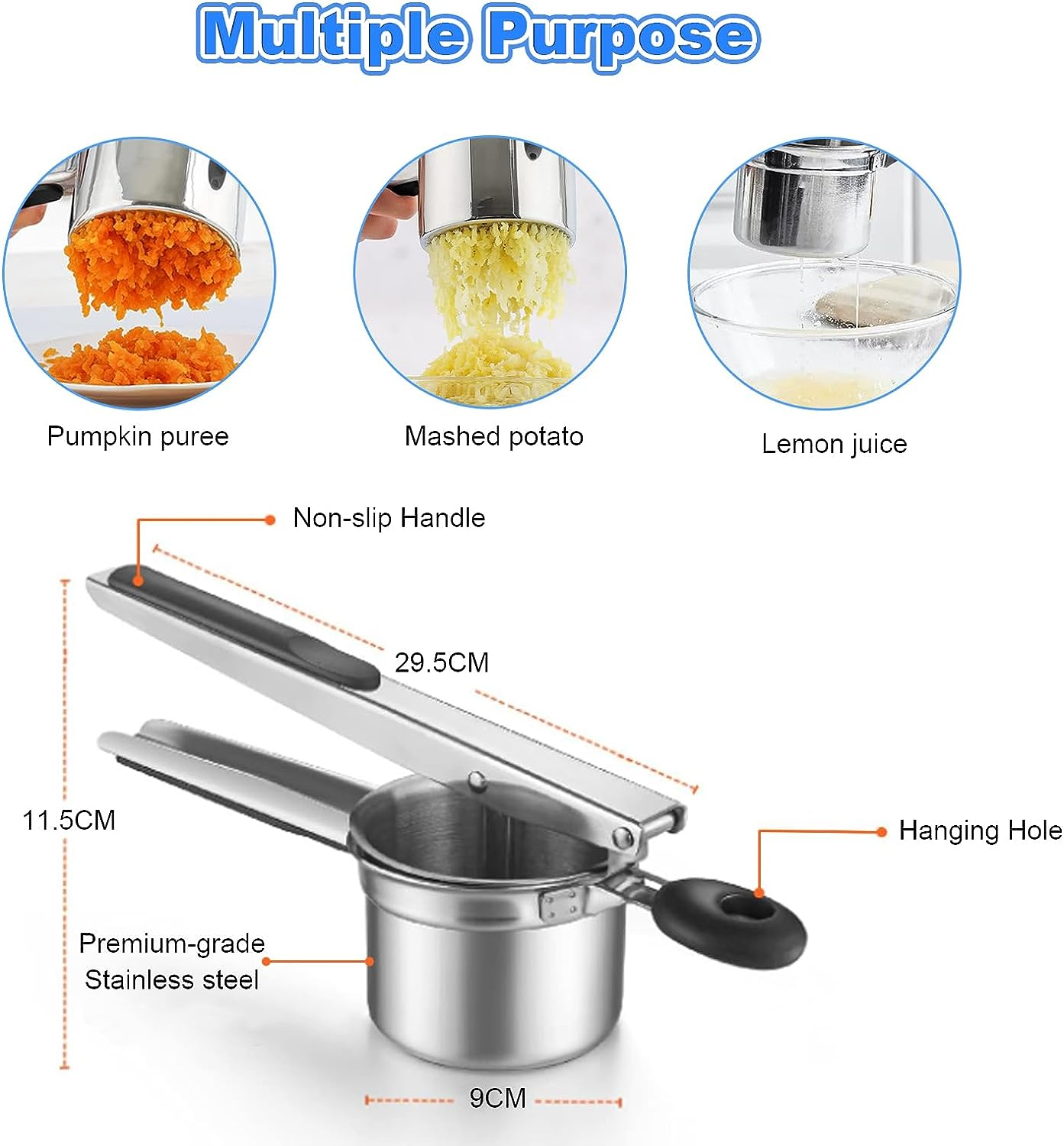 Multiple Purpose

Pumpkin puree

Mashed potato

Lemon juice

Non-slip Handle

29.5CM

11.5CM

Hanging Hole

Premium-grade Stainless steel

9CM