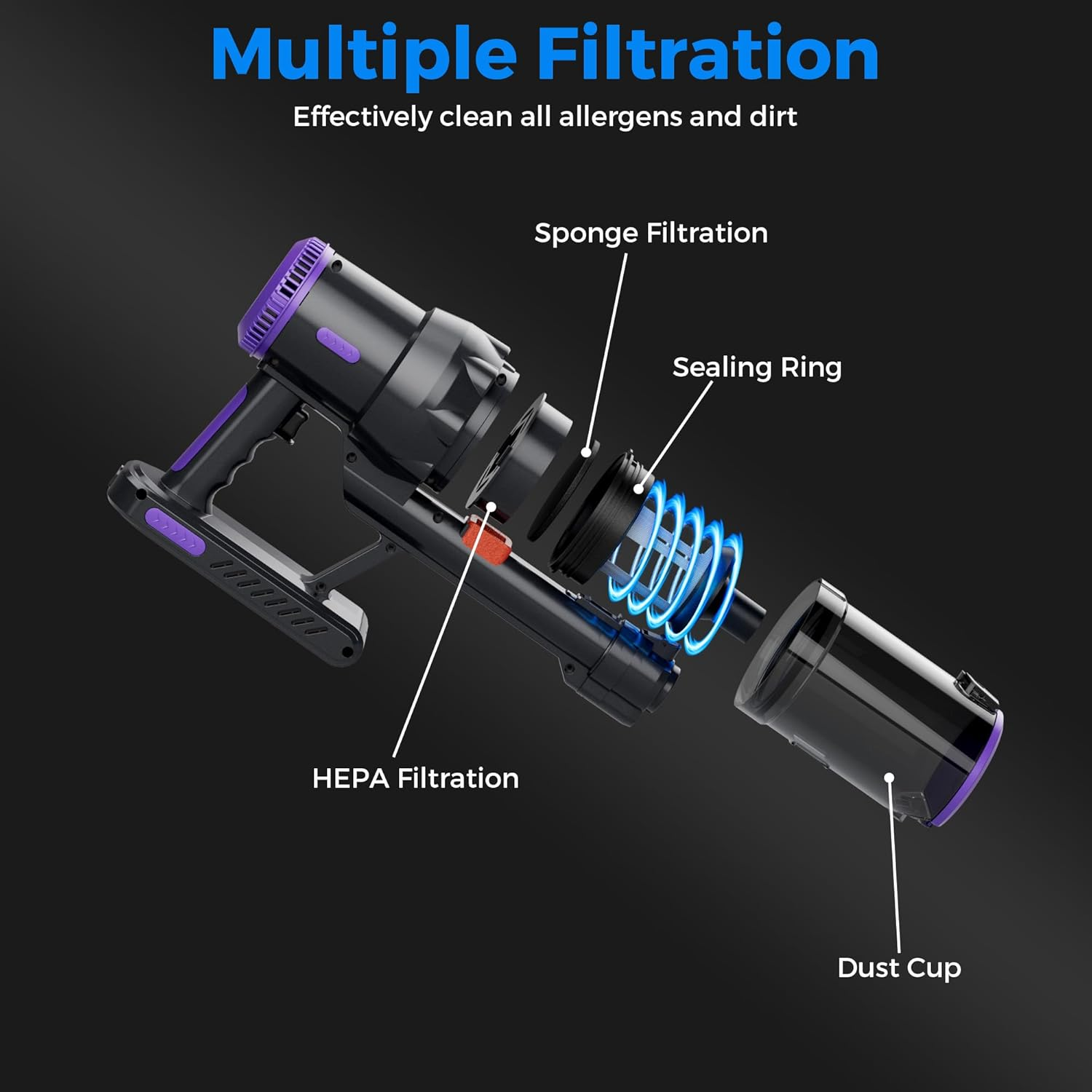 Multiple Filtration
Effectively clean all allergens and dirt

Sponge Filtration

Sealing Ring

HEPA Filtration

Dust Cup