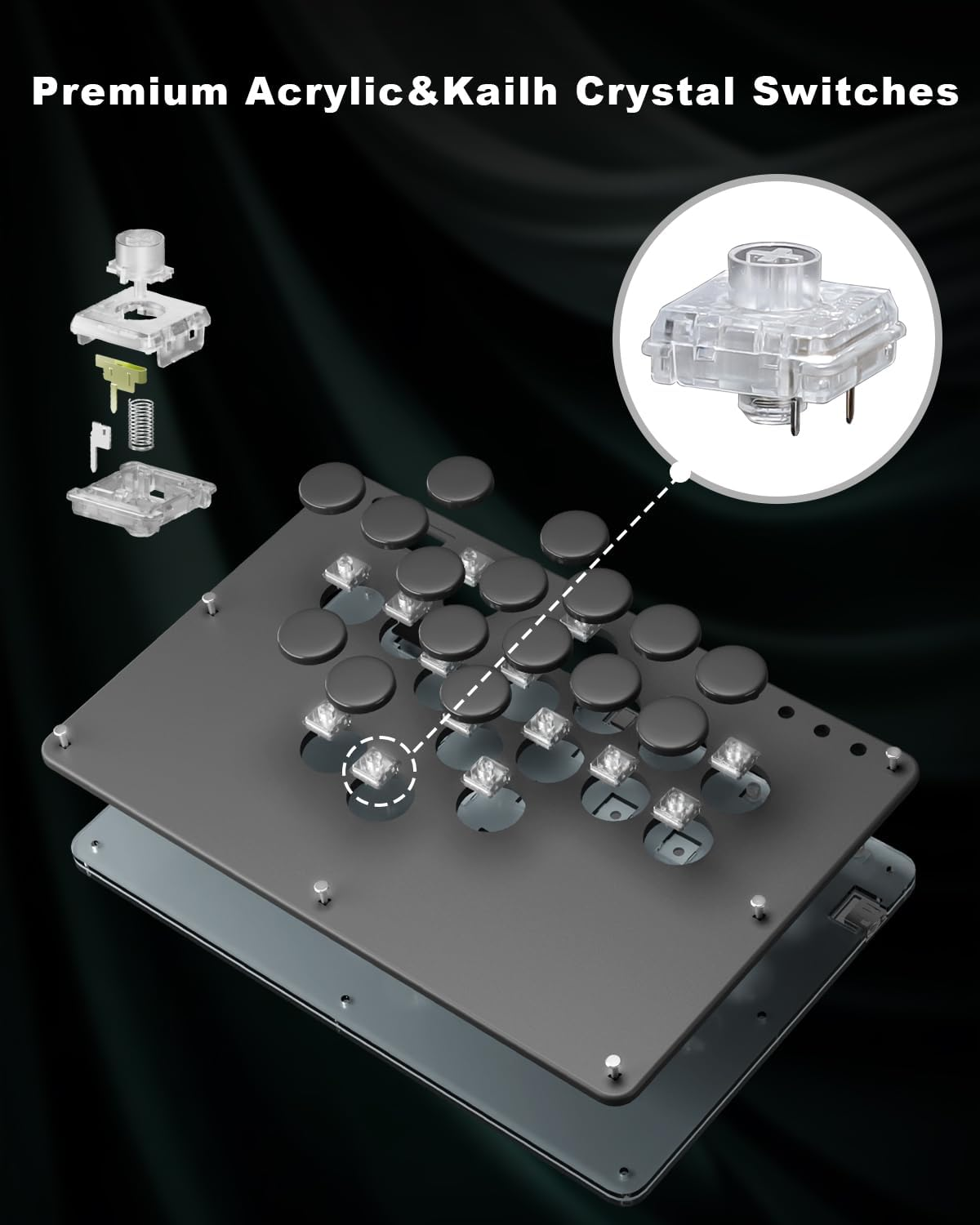 Premium Acrylic&Kailh Crystal Switches