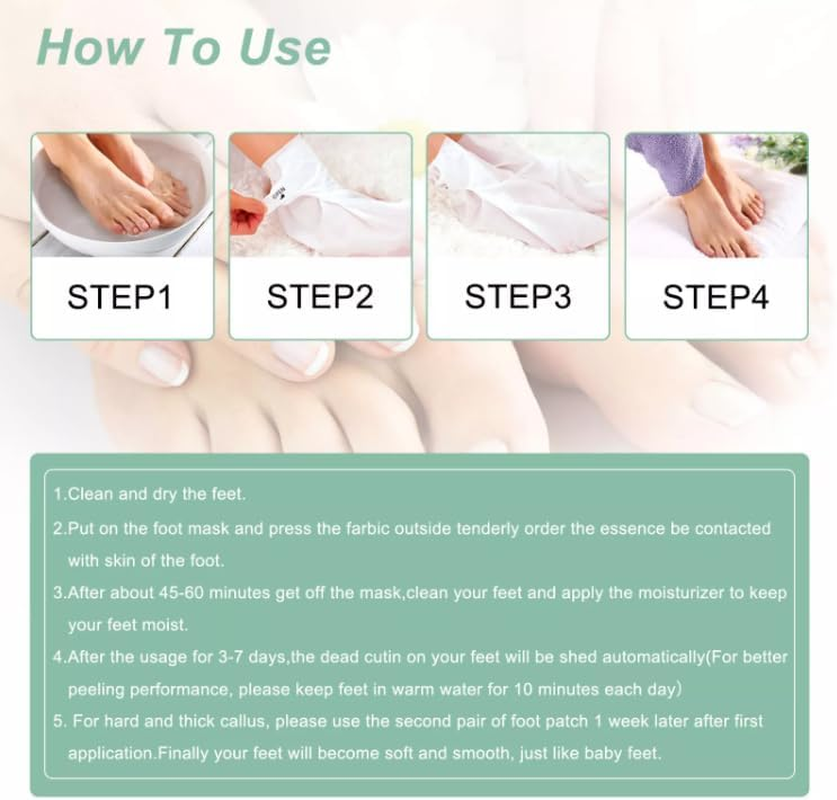 How To Use

STEP1

STEP2

STEP3

STEP4

1.Clean and dry the feet.

2.Put on the foot mask and press the farbic outside tenderly order the essence be contacted with skin of the foot.

3.After about 45-60 minutes get off the mask,clean your feet and apply the moisturizer to keep your feet moist.

4.After the usage for 3-7 days,the dead cutin on your feet will be shed automatically(For better peeling performance, please keep feet in warm water for 10 minutes each day)

5. For hard and thick callus, please use the second pair of foot patch 1 week later after first application.Finally your feet will become soft and smooth, just like baby feet.