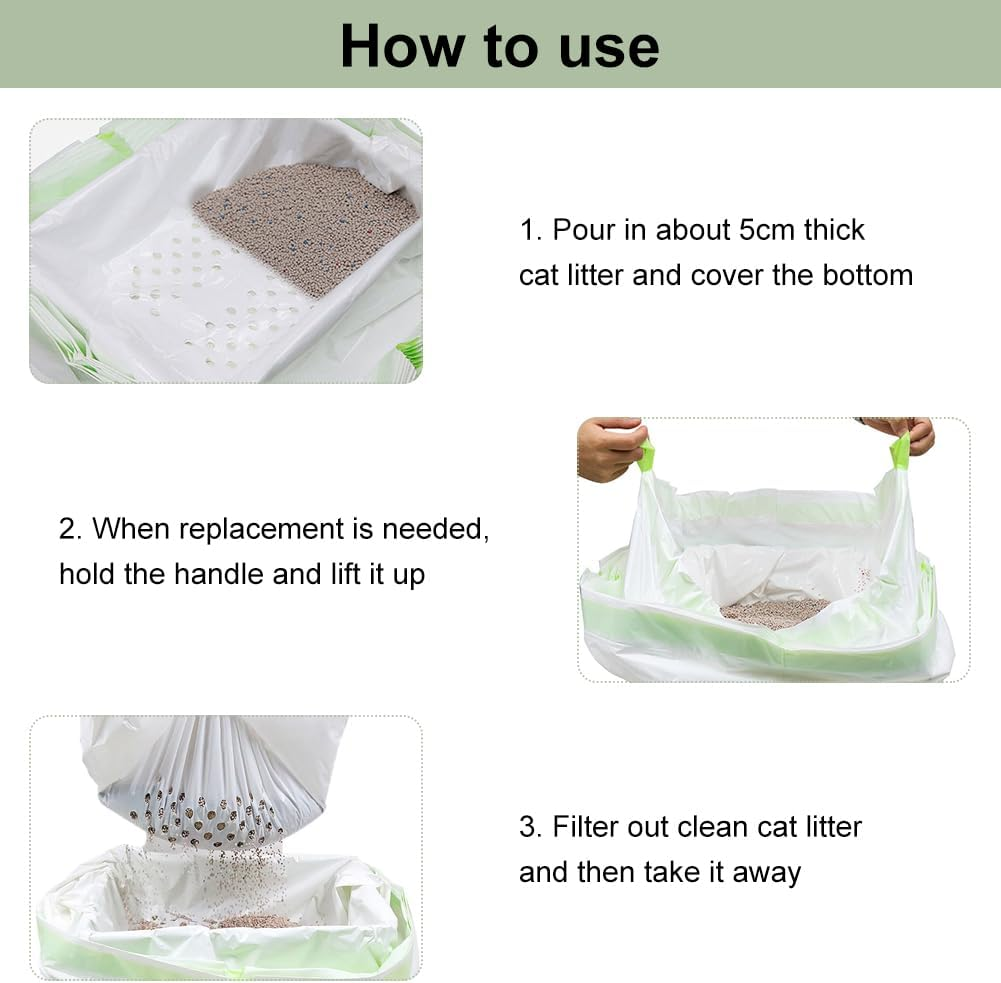 How to use

1. Pour in about 5cm thick cat litter and cover the bottom

2. When replacement is needed, hold the handle and lift it up

3. Filter out clean cat litter and then take it away