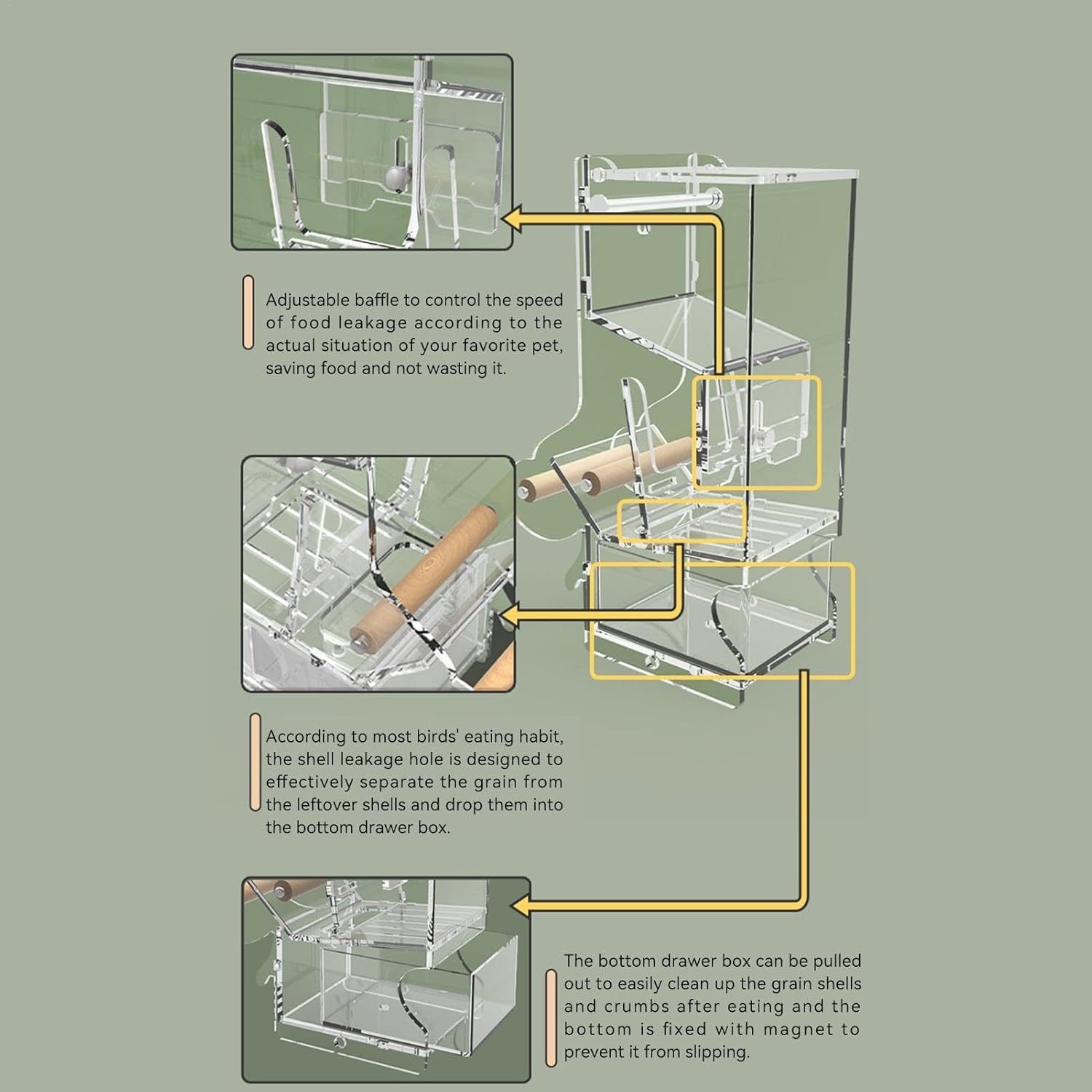 Adjustable baffle to control the speed of food leakage according to the actual situation of your favorite pet, saving food and not wasting it.

According to most birds' eating habit, the shell leakage hole is designed to effectively separate the grain from the leftover shells and drop them into the bottom drawer box.

The bottom drawer box can be pulled out to easily clean up the grain shells and crumbs after eating and the bottom is fixed with magnet to prevent it from slipping.