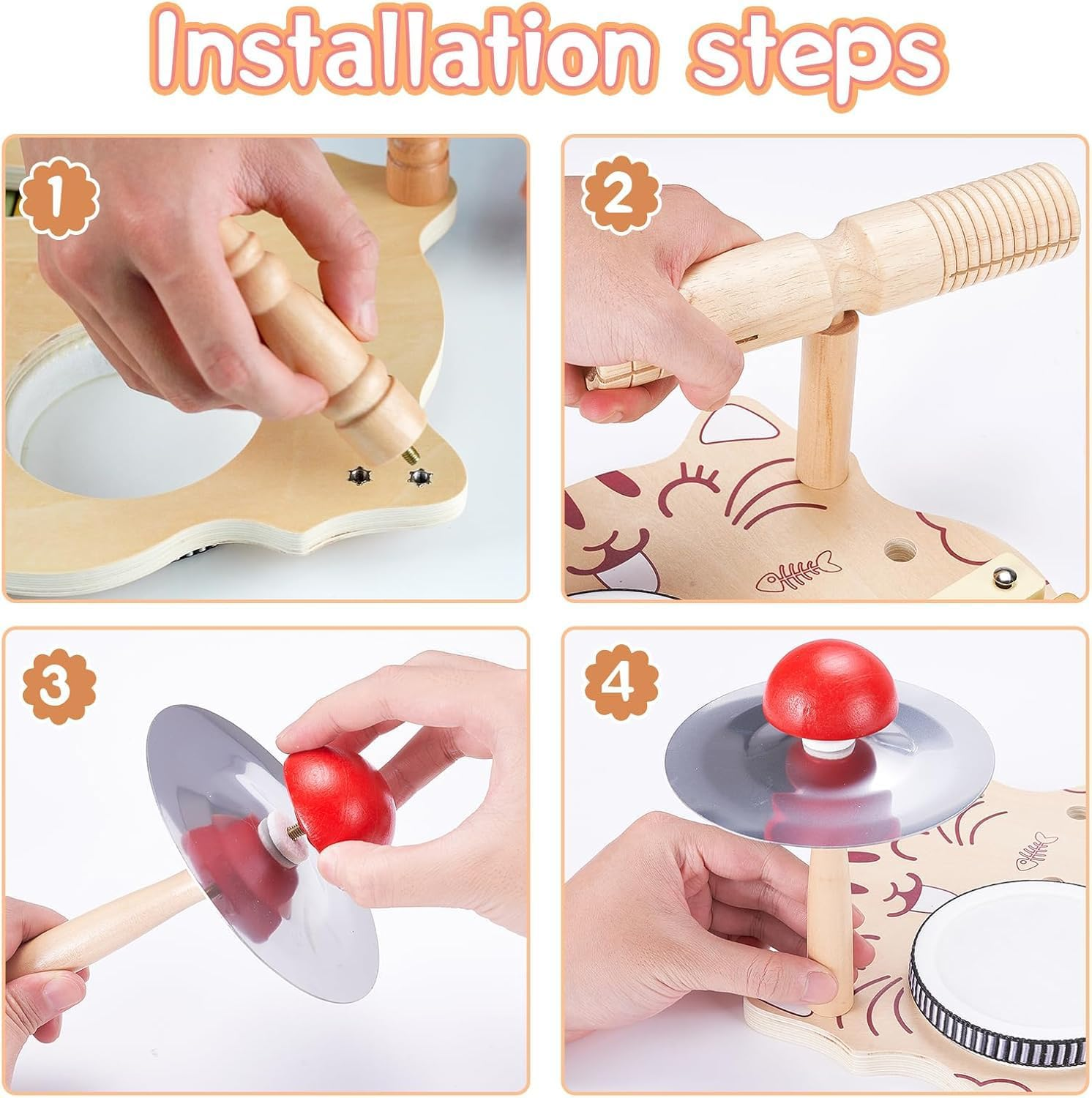 Installation steps

1

2

3

4