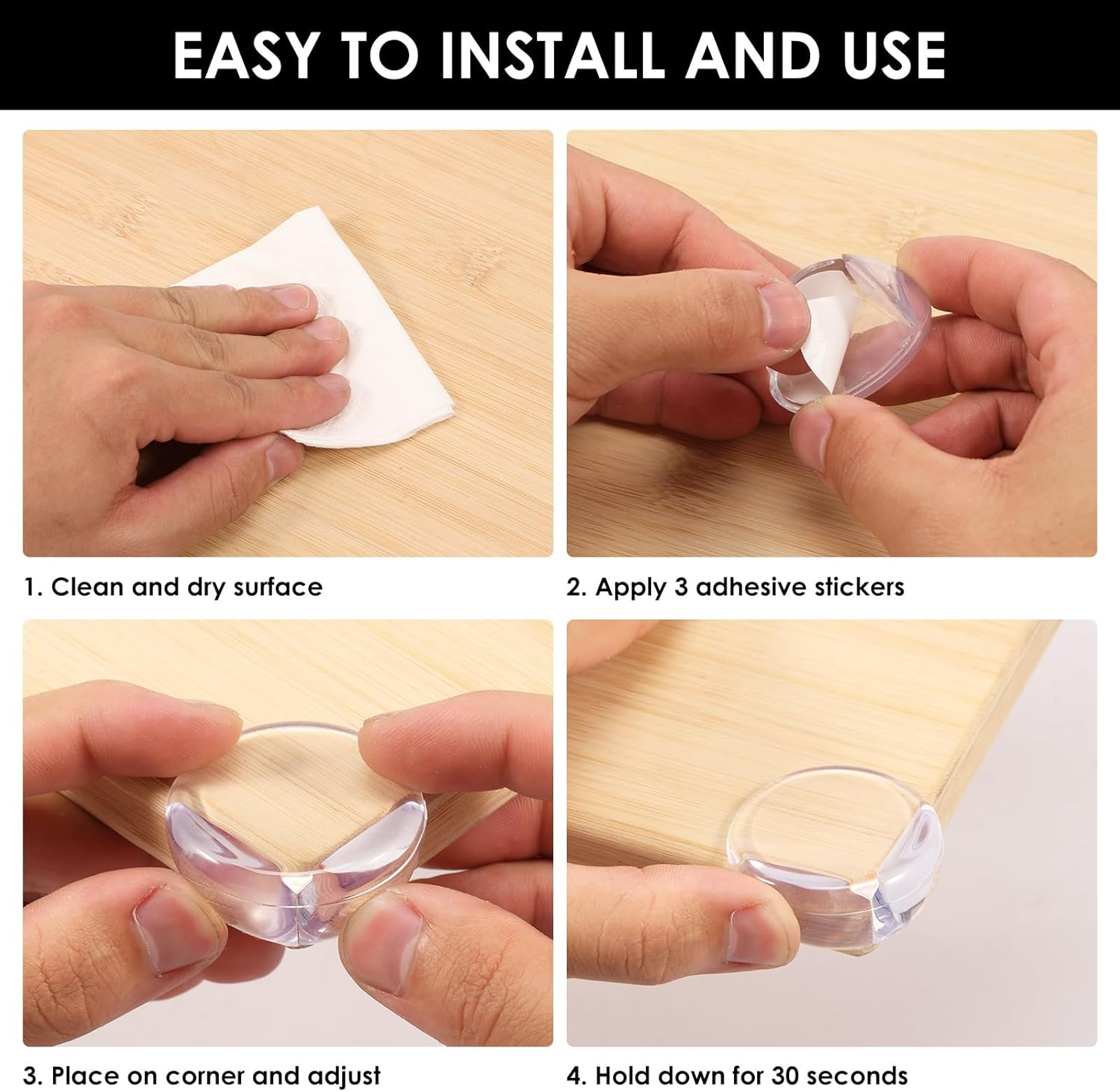 EASY TO INSTALL AND USE

1. Clean and dry surface

2. Apply 3 adhesive stickers

3. Place on corner and adjust

4. Hold down for 30 seconds