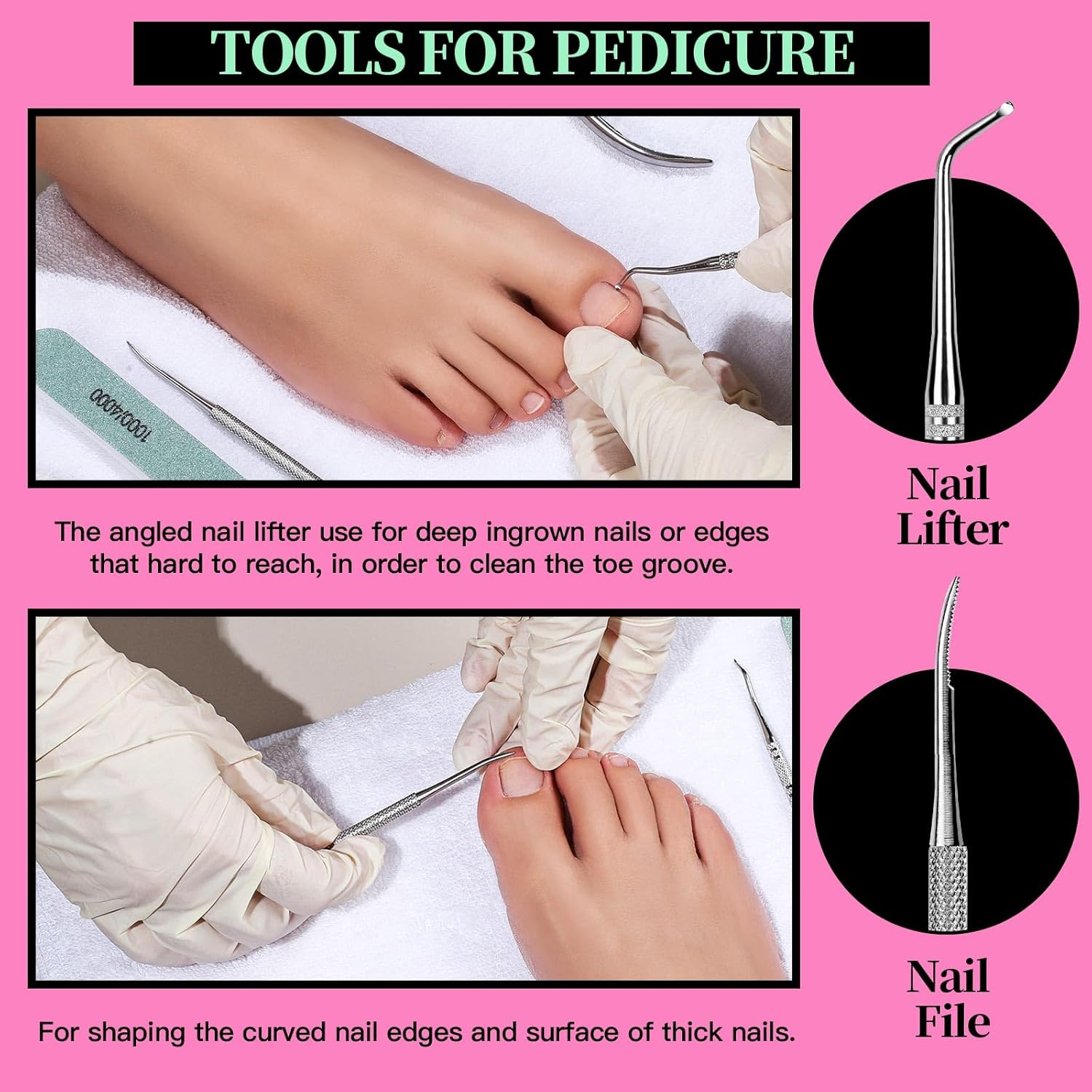 TOOLS FOR PEDICURE

1000/4000

Nail Lifter

The angled nail lifter use for deep ingrown nails or edges that hard to reach, in order to clean the toe groove.

Nail File

For shaping the curved nail edges and surface of thick nails.