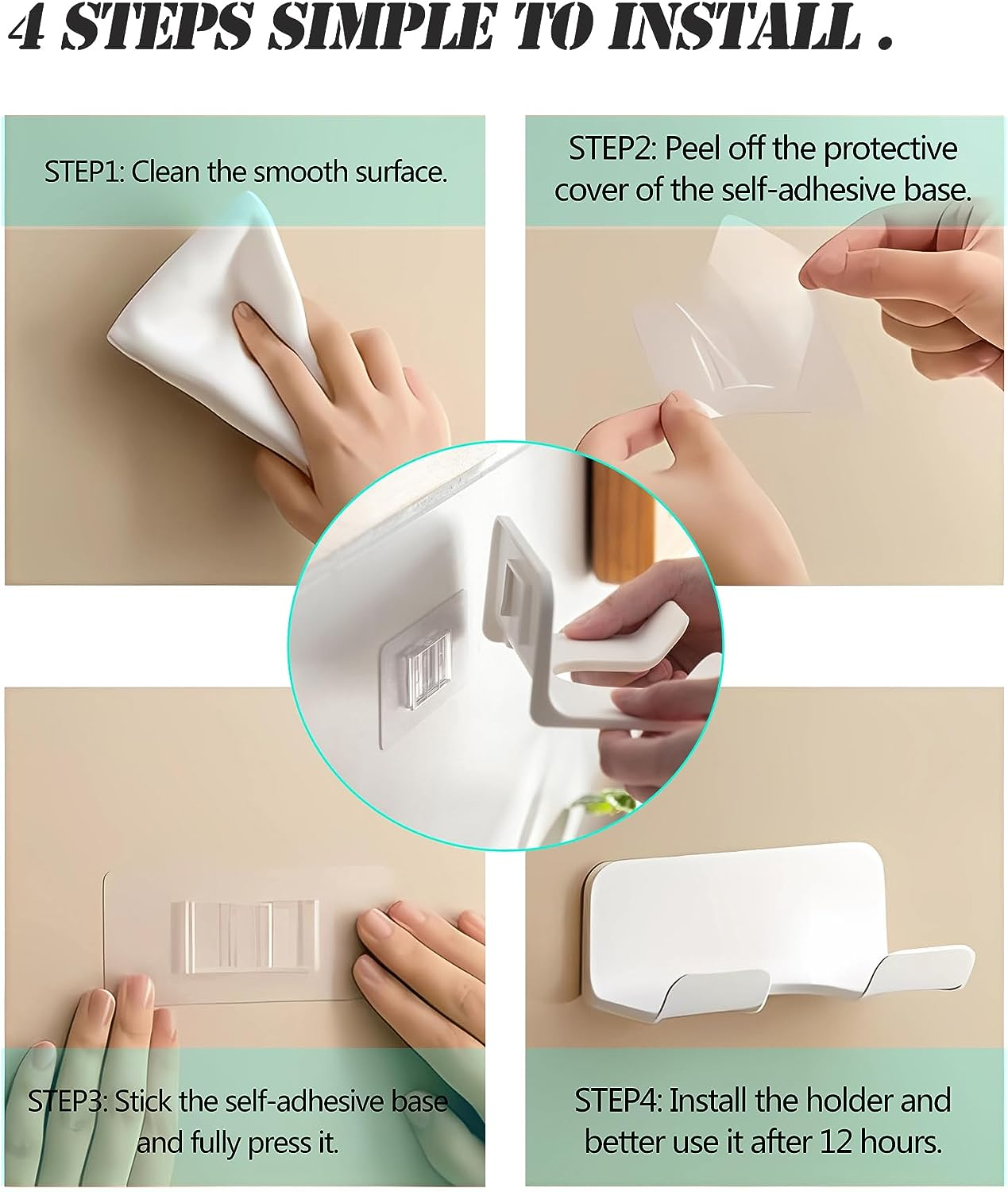 4 STEPS SIMPLE TO INSTALL .

STEP1: Clean the smooth surface.

STEP2: Peel off the protective cover of the self-adhesive base.

STEP3: Stick the self-adhesive base and fully press it.

STEP4: Install the holder and better use it after 12 hours.