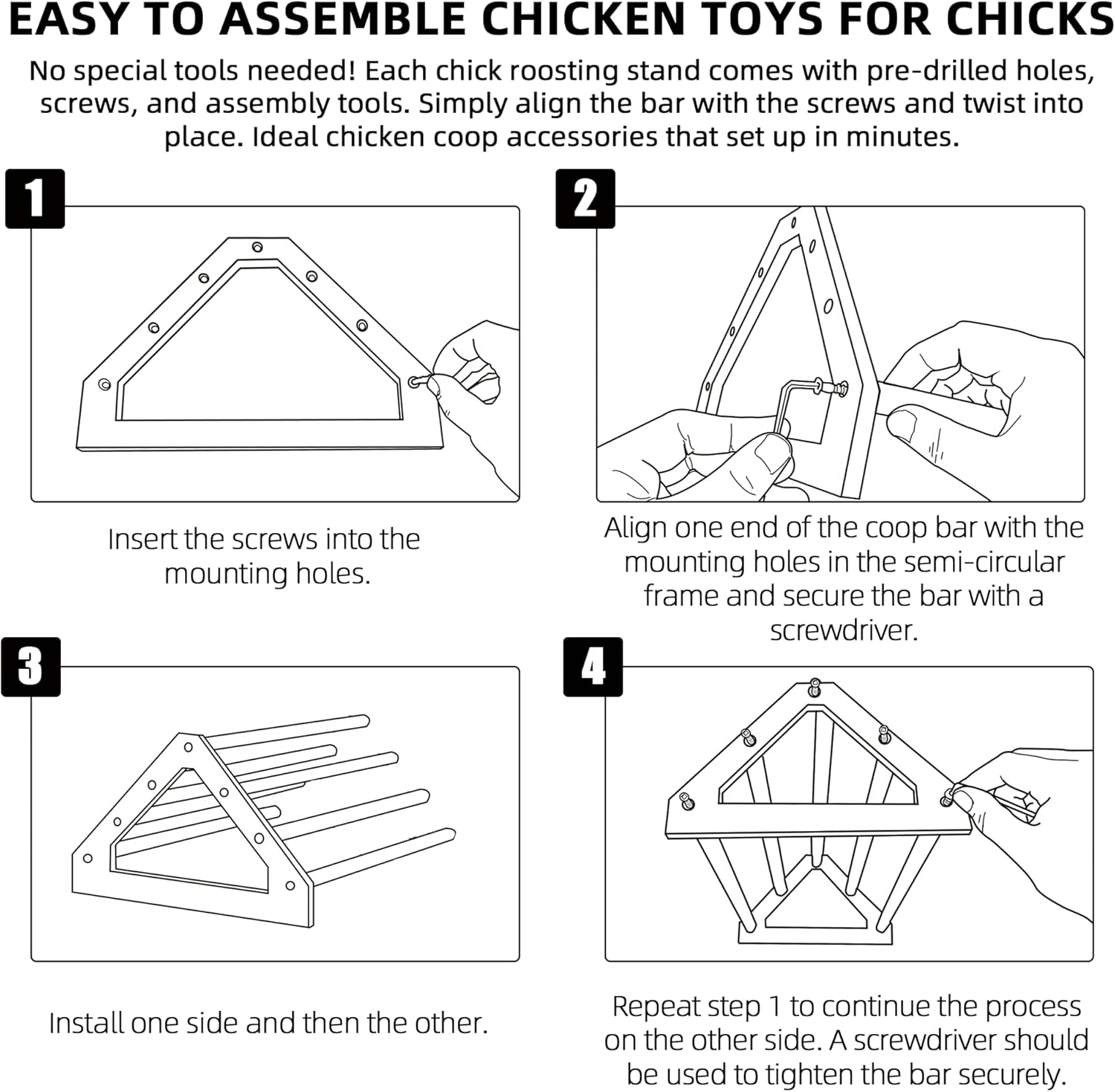 EASY TO ASSEMBLE CHICKEN TOYS FOR CHICKS

No special tools needed! Each chick roosting stand comes with pre-drilled holes, screws, and assembly tools. Simply align the bar with the screws and twist into place. Ideal chicken coop accessories that set up in minutes.

1

Insert the screws into the mounting holes.

2

Align one end of the coop bar with the mounting holes in the semi-circular frame and secure the bar with a screwdriver.

3

Install one side and then the other.

4

Repeat step 1 to continue the process on the other side. A screwdriver should be used to tighten the bar securely.