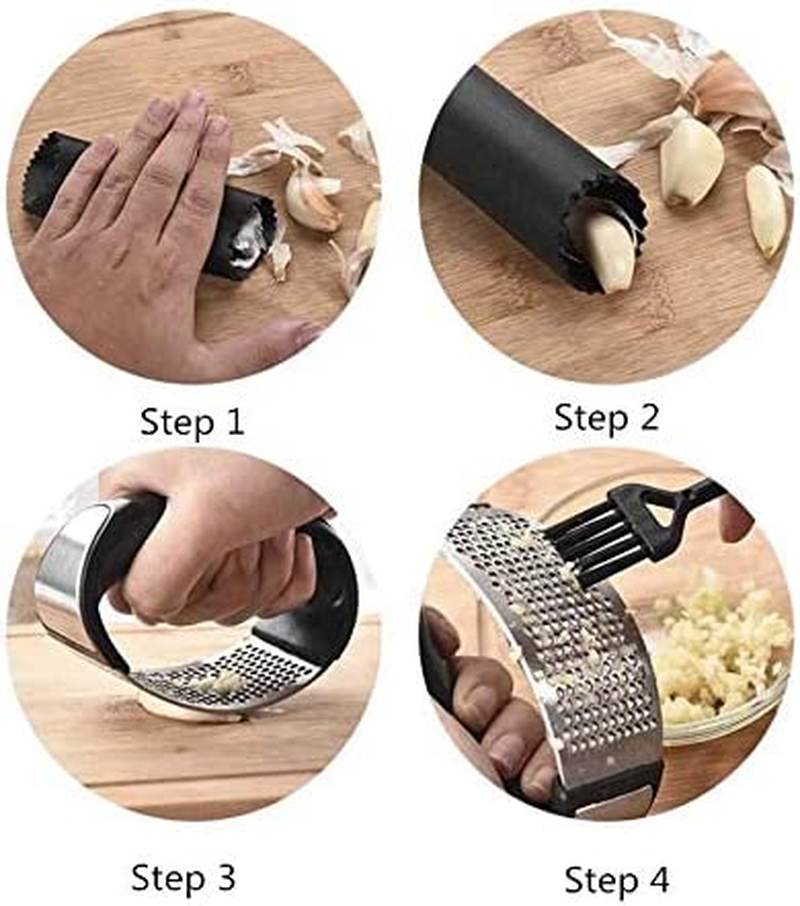 Step 1

Step 2

Step 3

Step 4