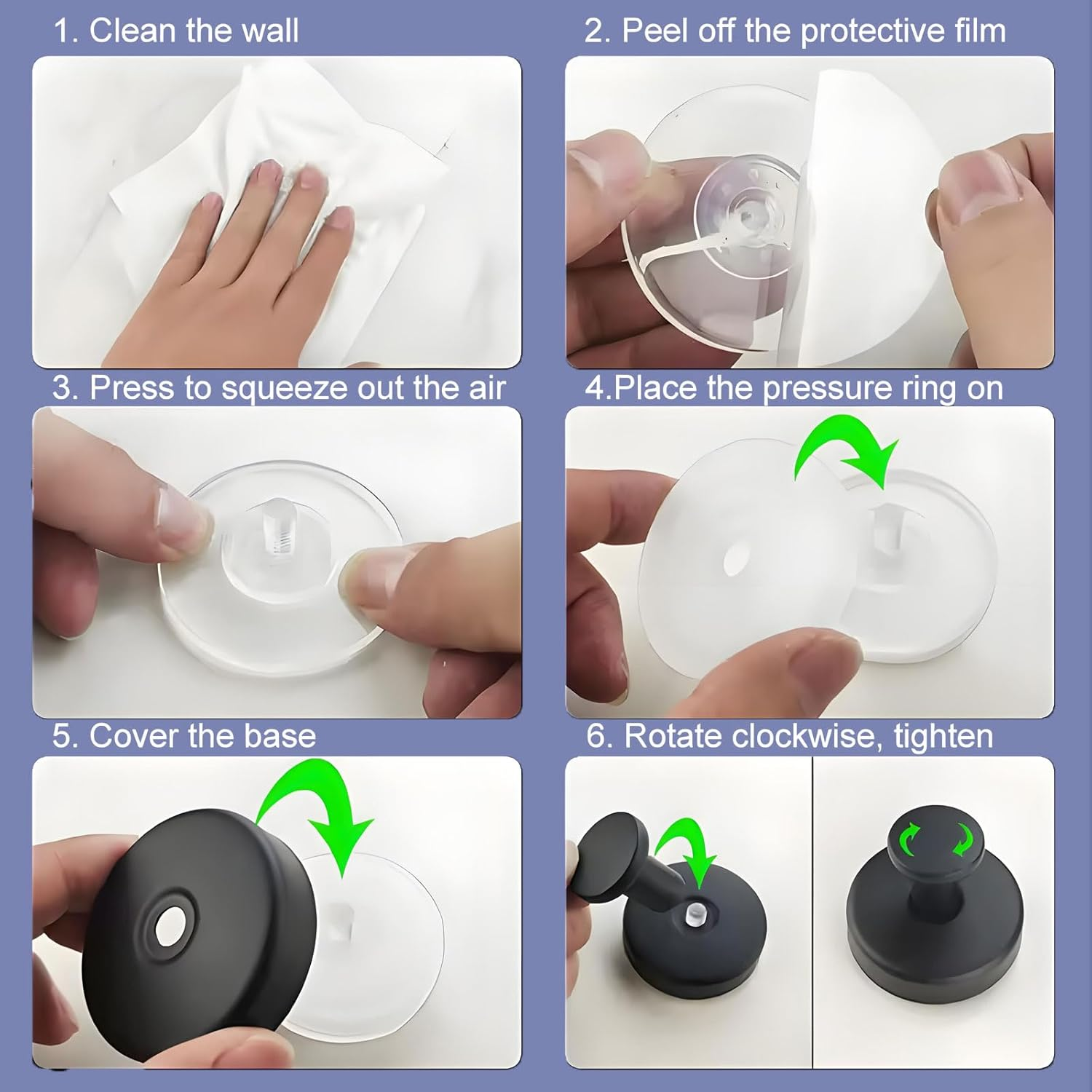 1. Clean the wall

2. Peel off the protective film

3. Press to squeeze out the air

4.Place the pressure ring on

5. Cover the base

6. Rotate clockwise, tighten