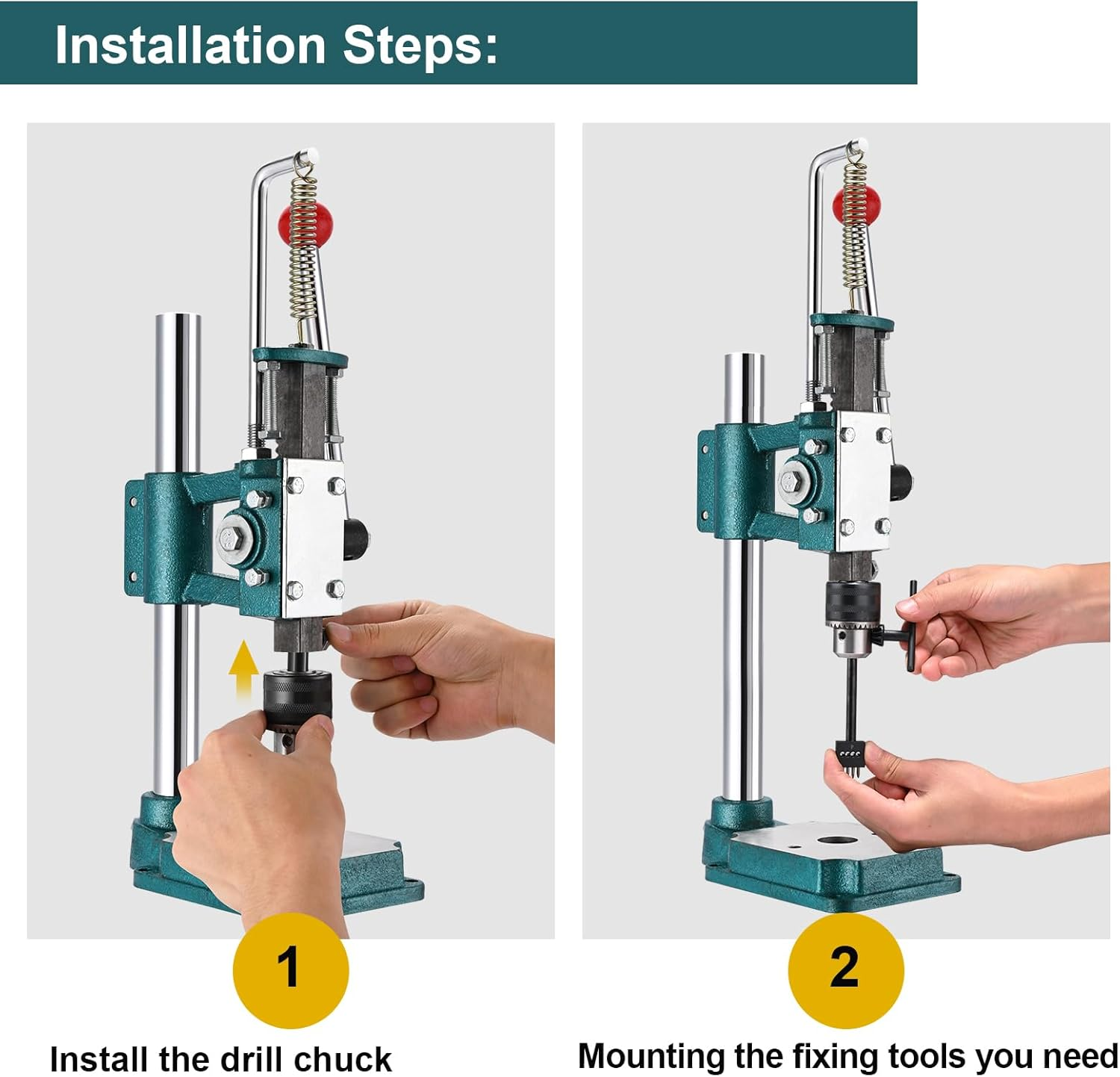 Installation Steps:

1

Install the drill chuck

2

Mounting the fixing tools you need