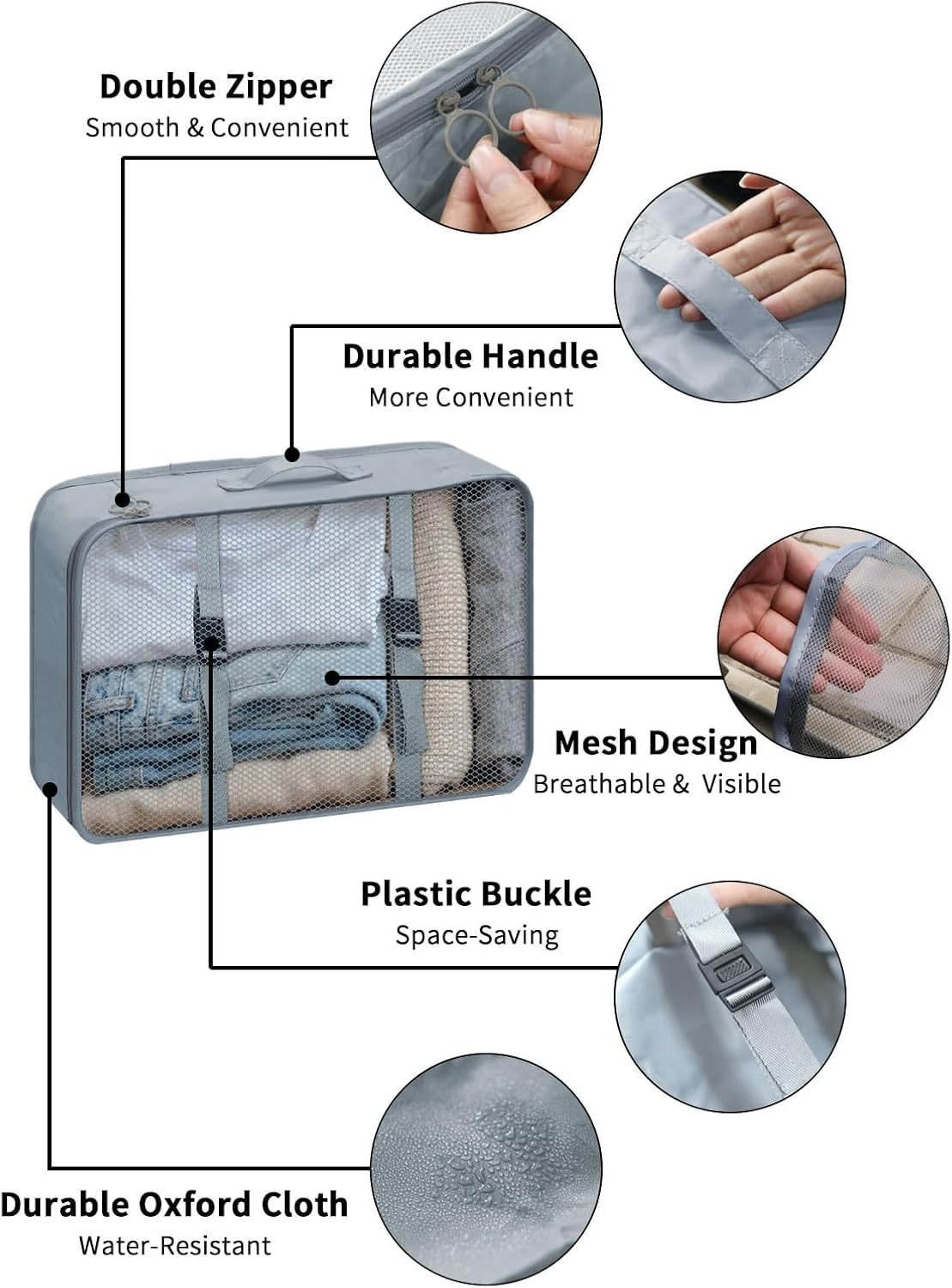 Double Zipper
Smooth & Convenient

Durable Handle
More Convenient

Mesh Design
Breathable & Visible

Plastic Buckle
Space-Saving

Durable Oxford Cloth
Water-Resistant