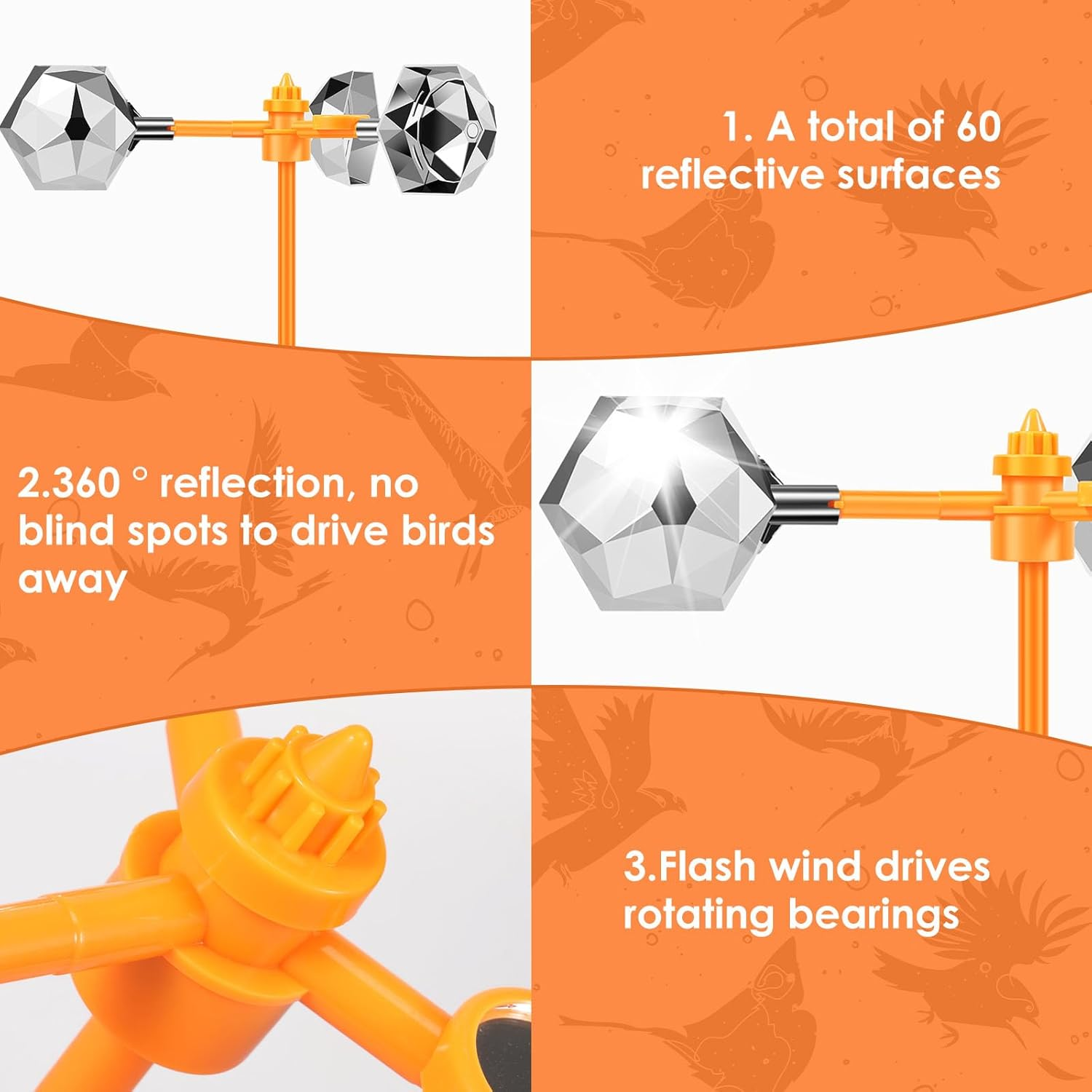 1. A total of 60 reflective surfaces

2.360 ° reflection, no blind spots to drive birds away

3.Flash wind drives rotating bearings