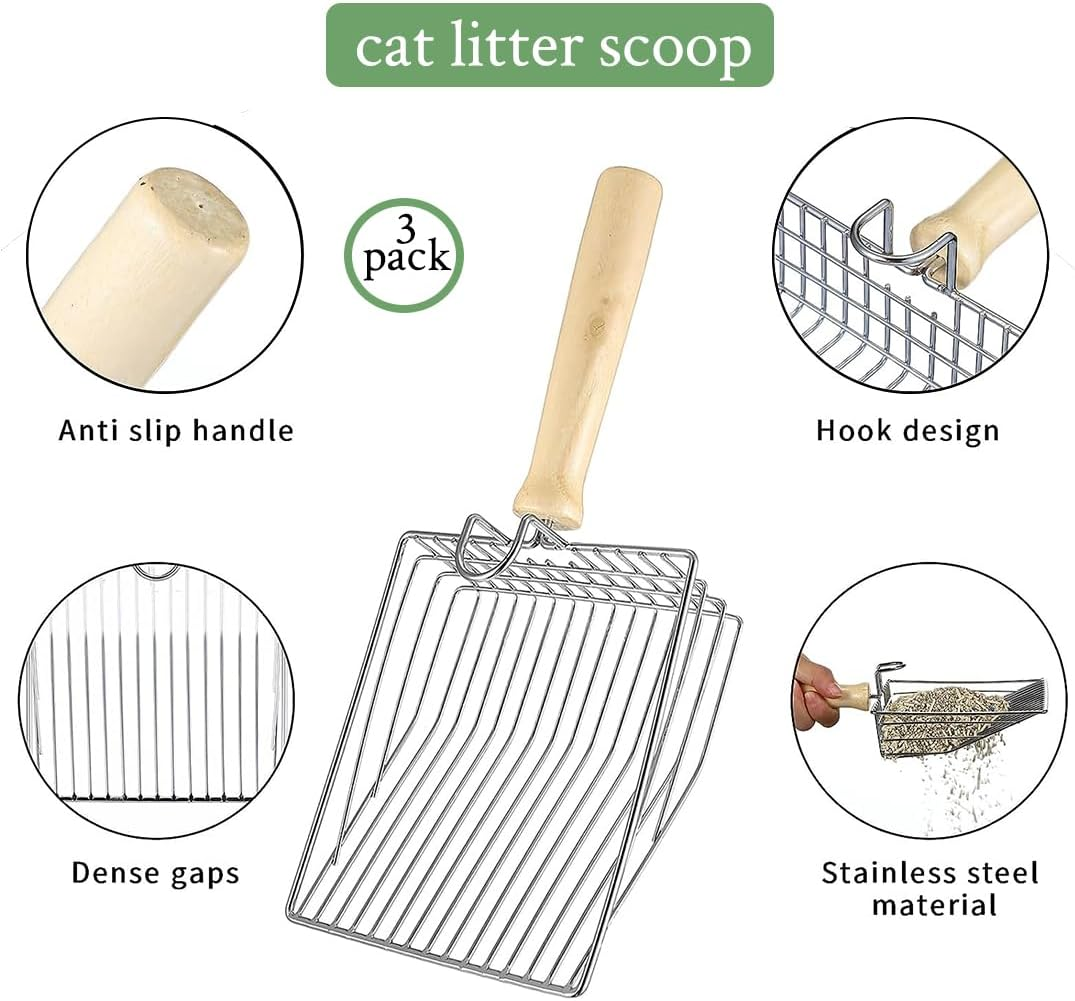 cat litter scoop

3 pack

Anti slip handle

Hook design

Dense gaps

Stainless steel material