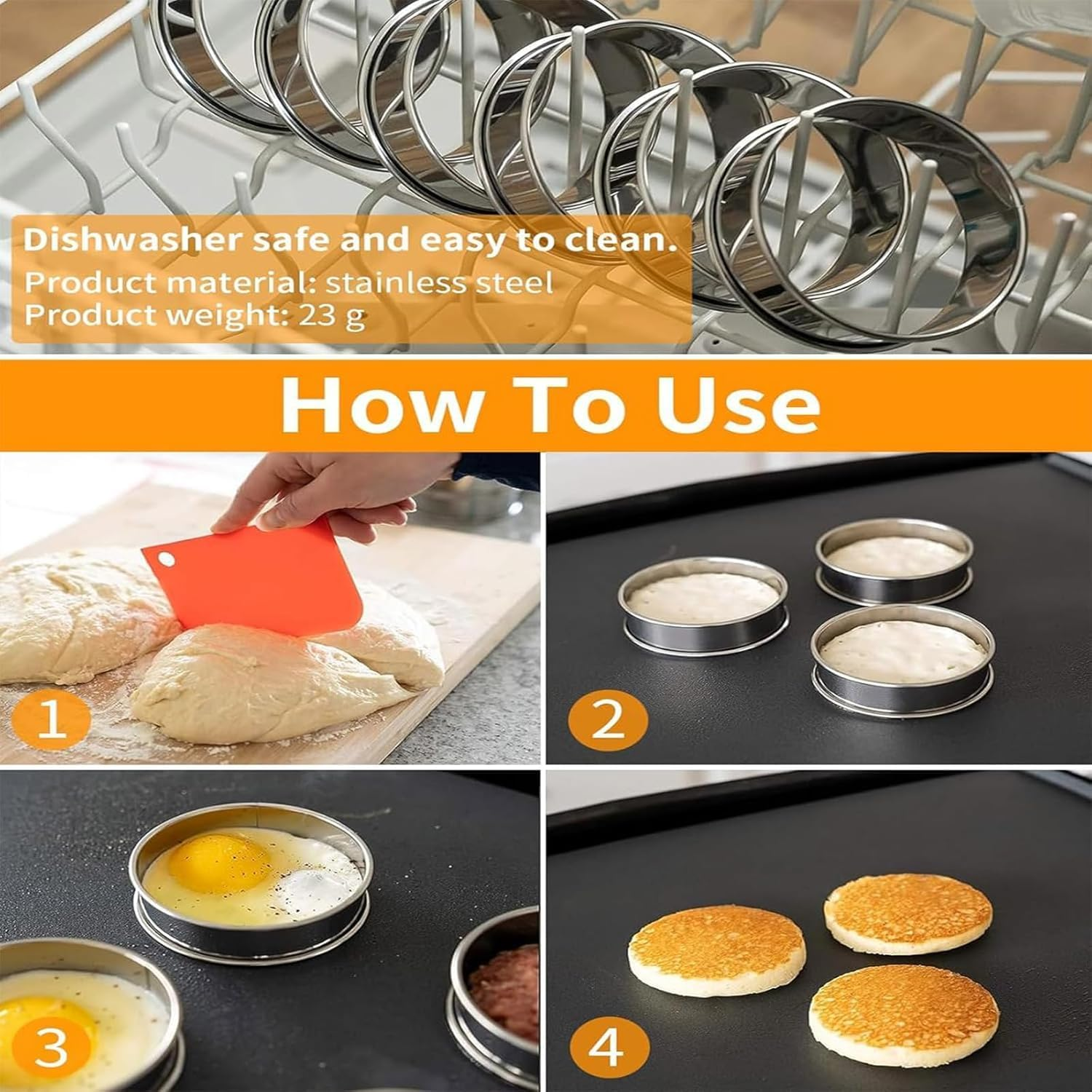 Dishwasher safe and easy to clean.
Product material: stainless steel
Product weight: 23 g

How To Use

1

2

3

4