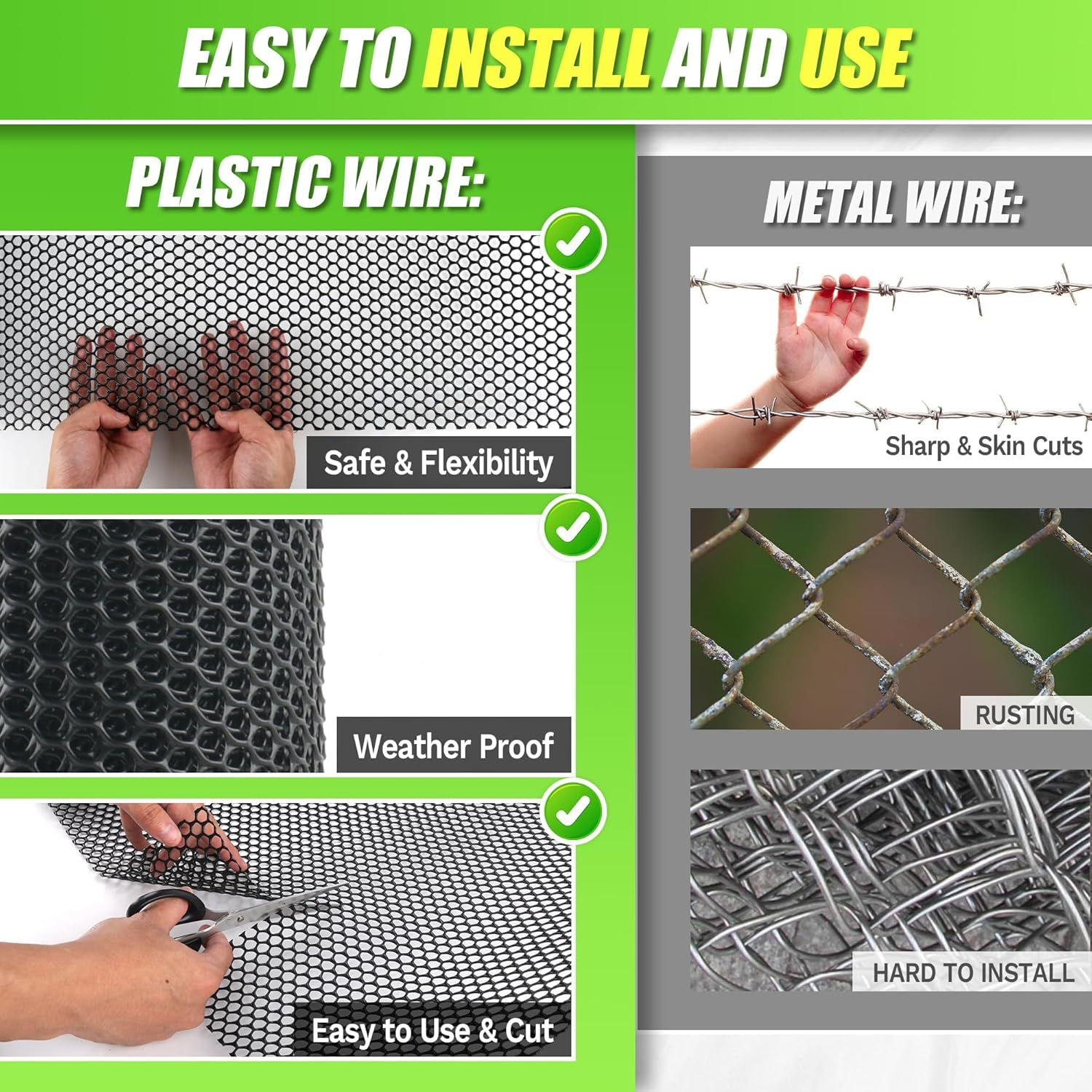 EASY TO INSTALL AND USE

PLASTIC WIRE:

Safe & Flexibility

Weather Proof

Easy to Use & Cut

METAL WIRE:

Sharp & Skin Cuts

RUSTING

HARD TO INSTALL