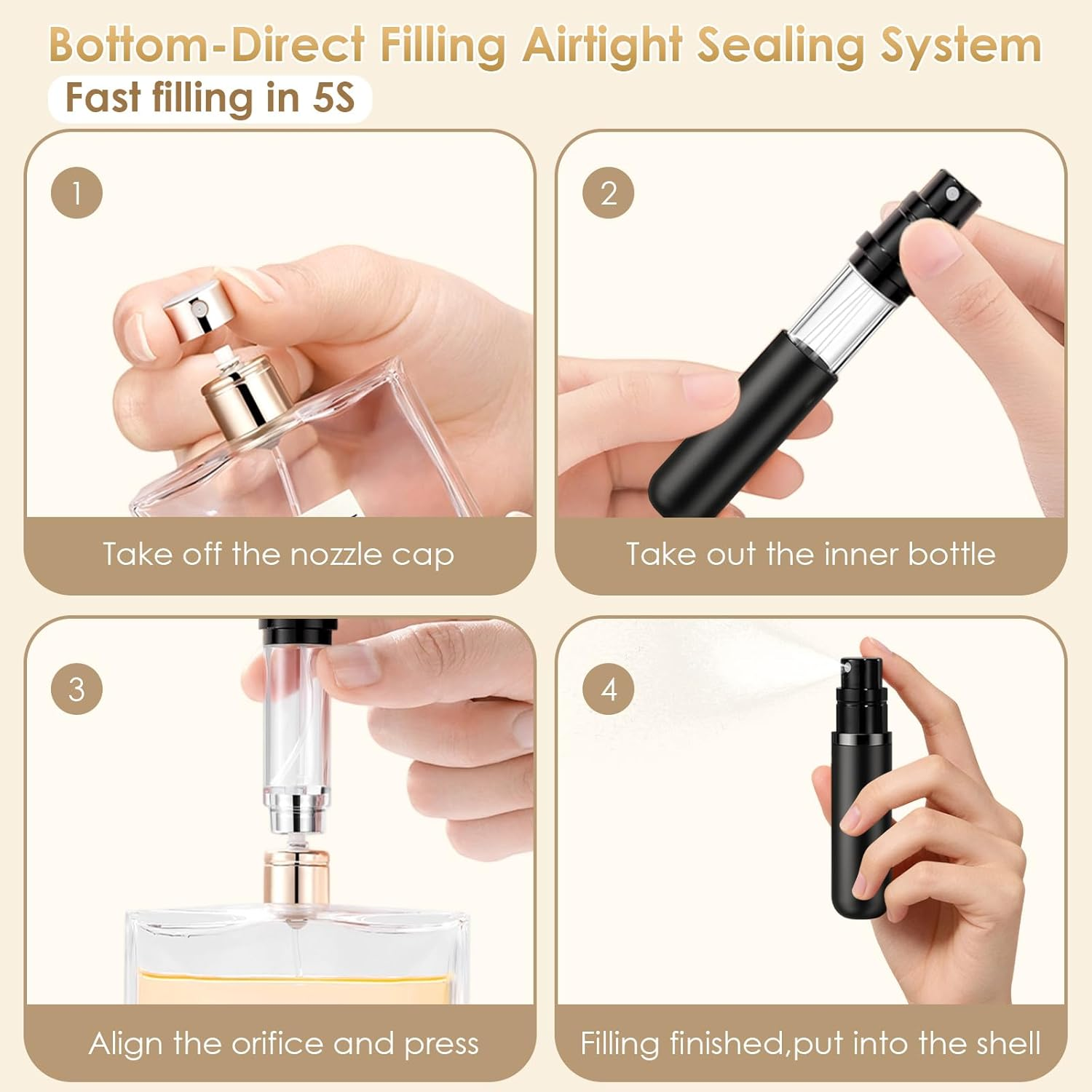 Bottom-Direct Filling Airtight Sealing System

Fast filling in 5S

1

Take off the nozzle cap

2

Take out the inner bottle

3

Align the orifice and press

4

Filling finished,put into the shell