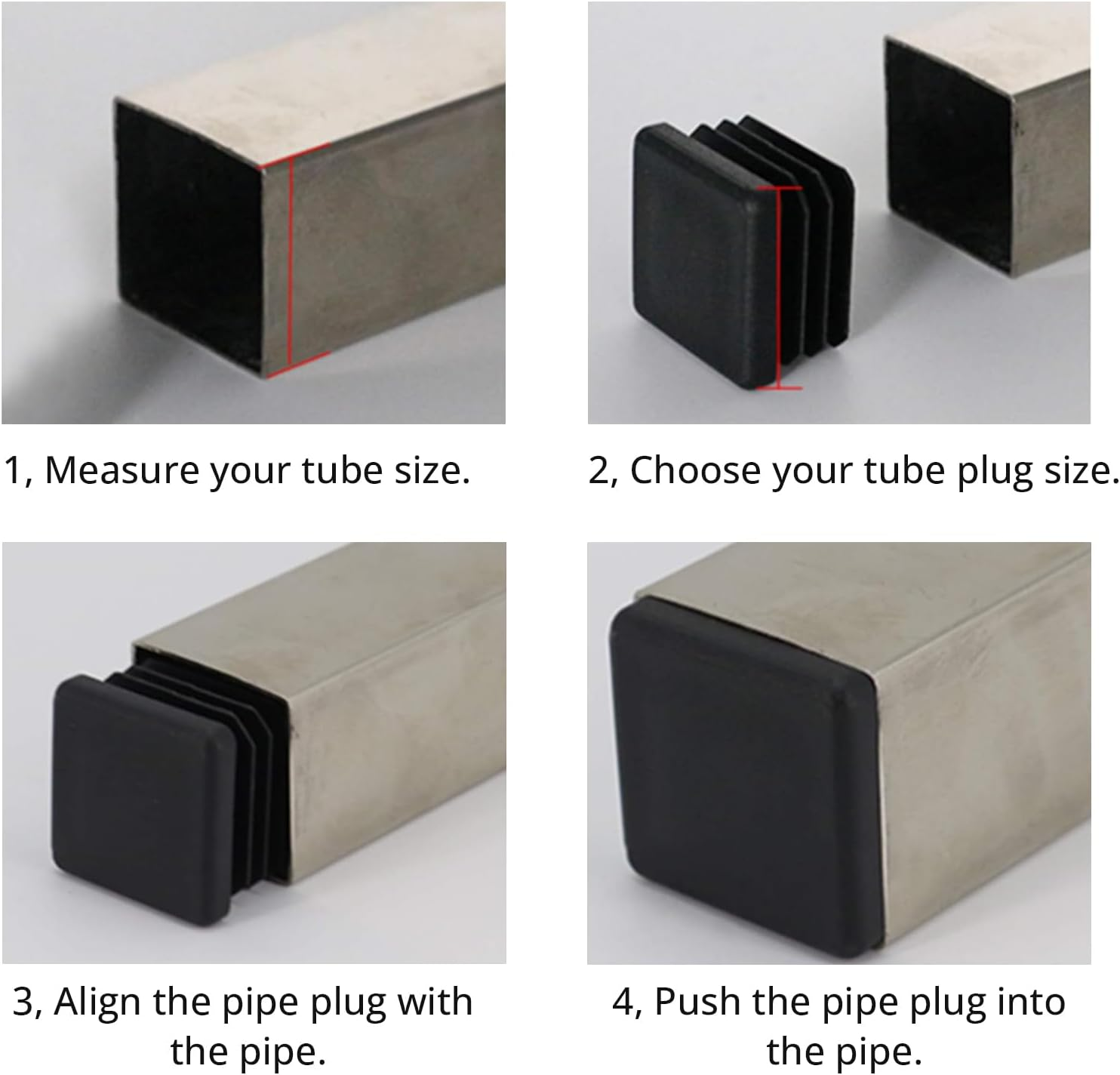 1, Measure your tube size.

2, Choose your tube plug size.

3, Align the pipe plug with the pipe.

4, Push the pipe plug into the pipe.