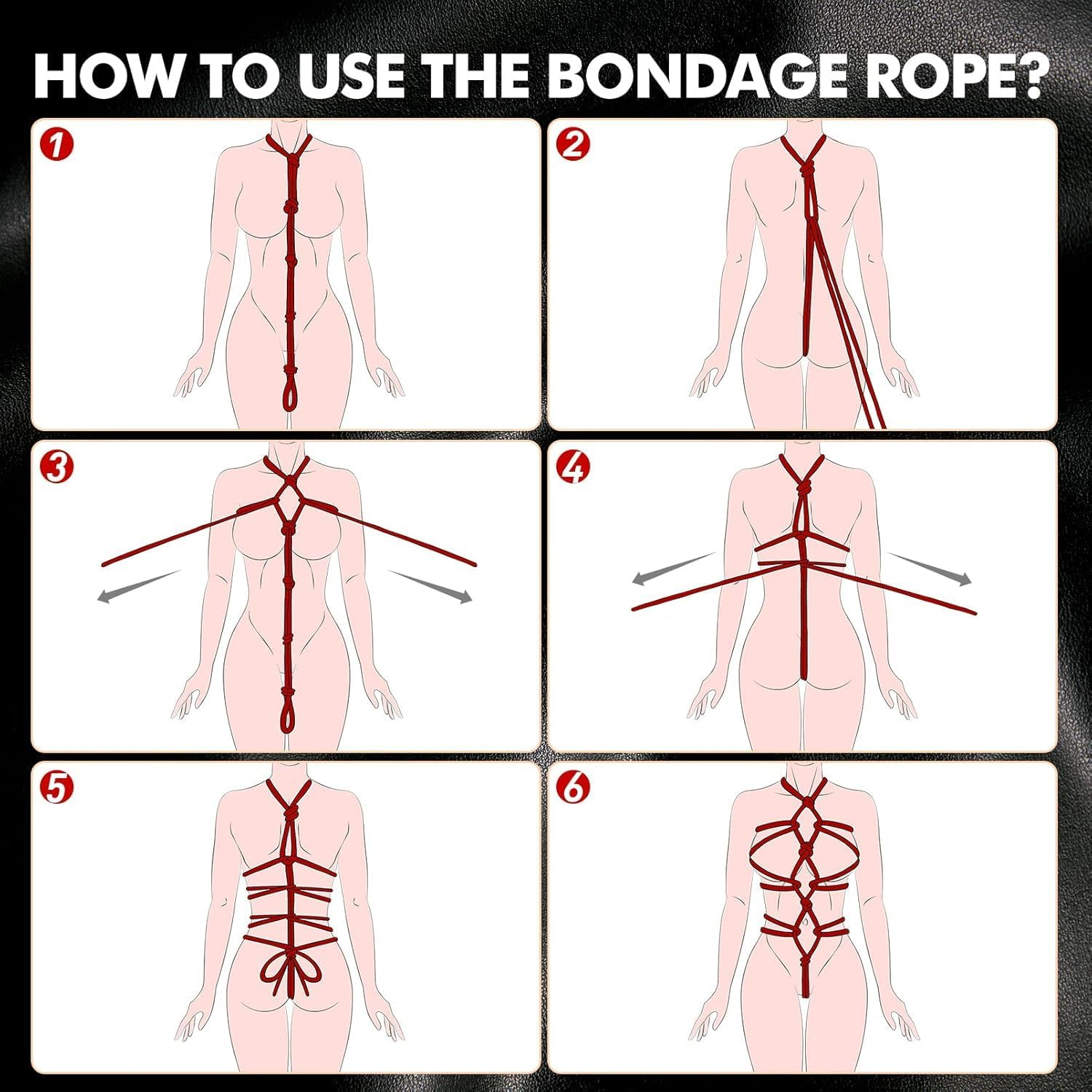 HOW TO USE THE BONDAGE ROPE?

1

2

3

4

5

6