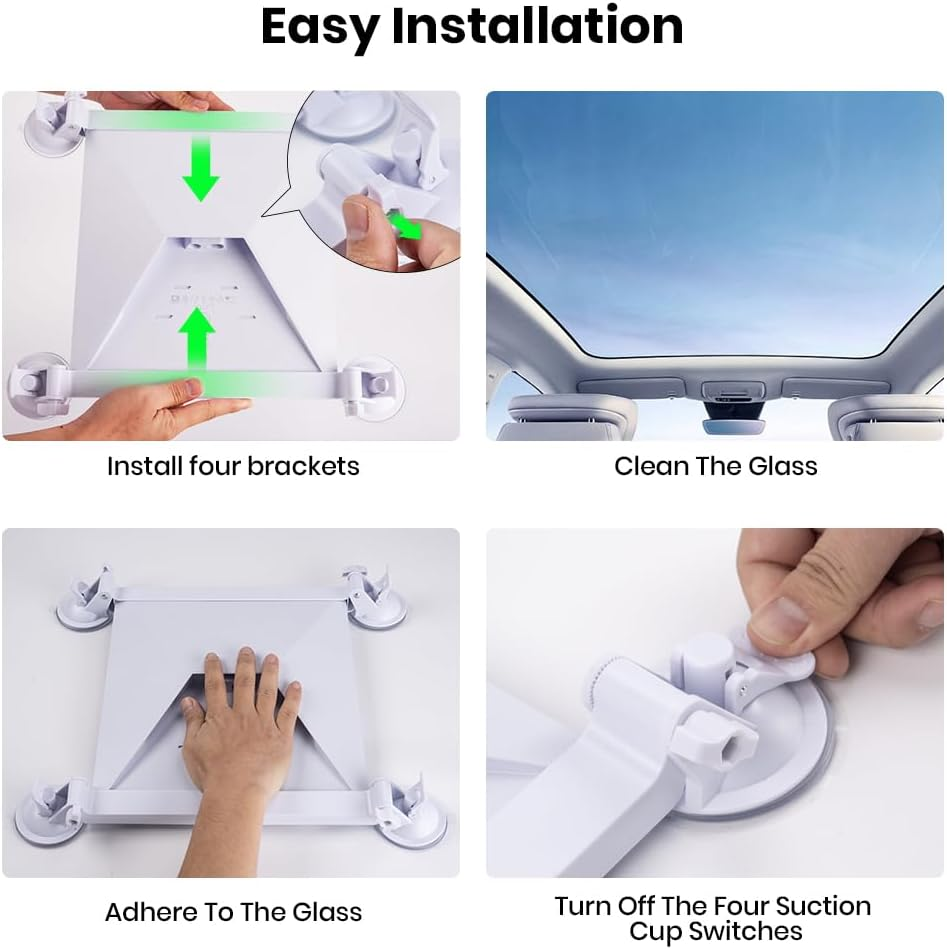 Easy Installation

Install four brackets

Clean The Glass

Adhere To The Glass

Turn Off The Four Suction Cup Switches