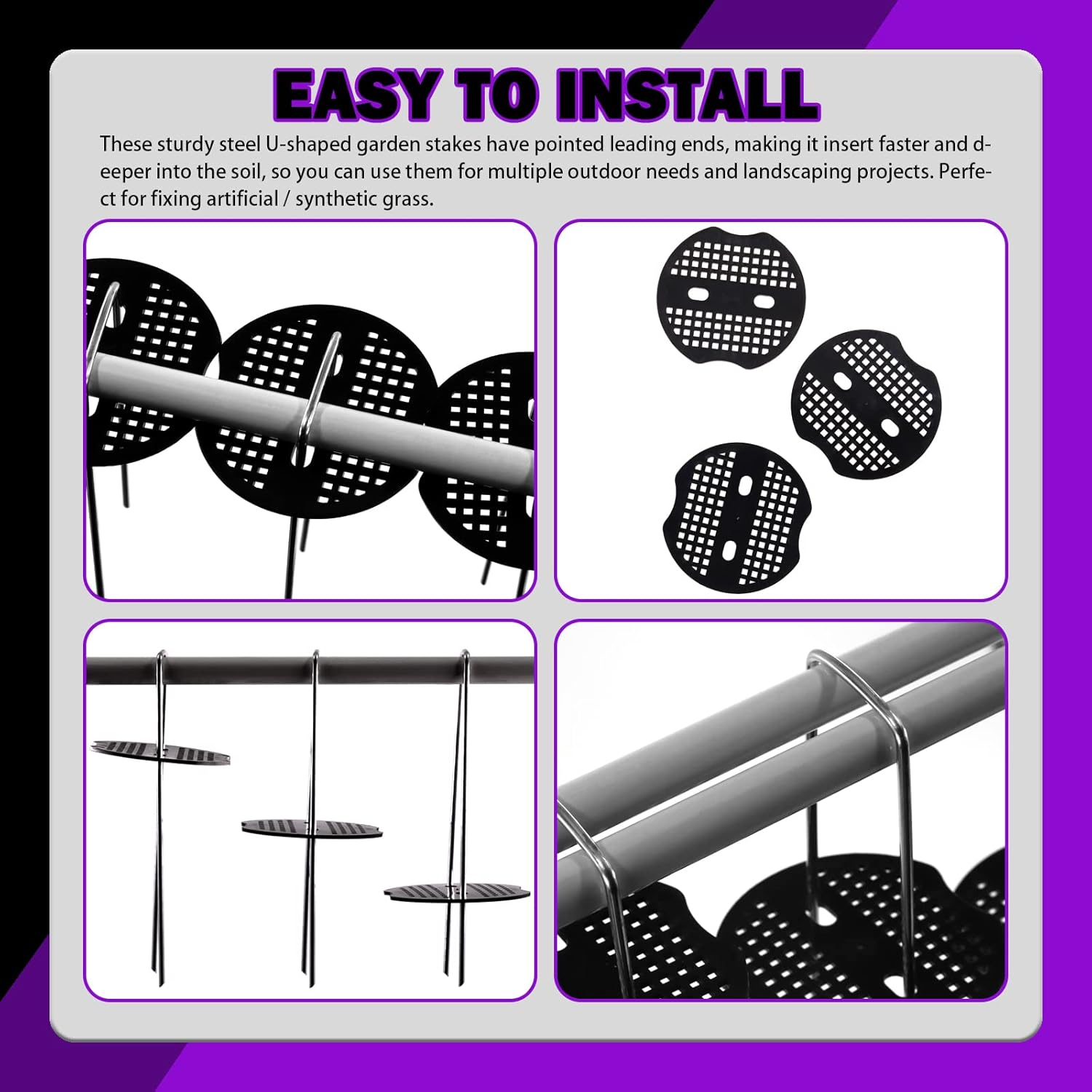 EASY TO INSTALL

These sturdy steel U-shaped garden stakes have pointed leading ends, making it insert faster and deeper into the soil, so you can use them for multiple outdoor needs and landscaping projects. Perfect for fixing artificial / synthetic grass.