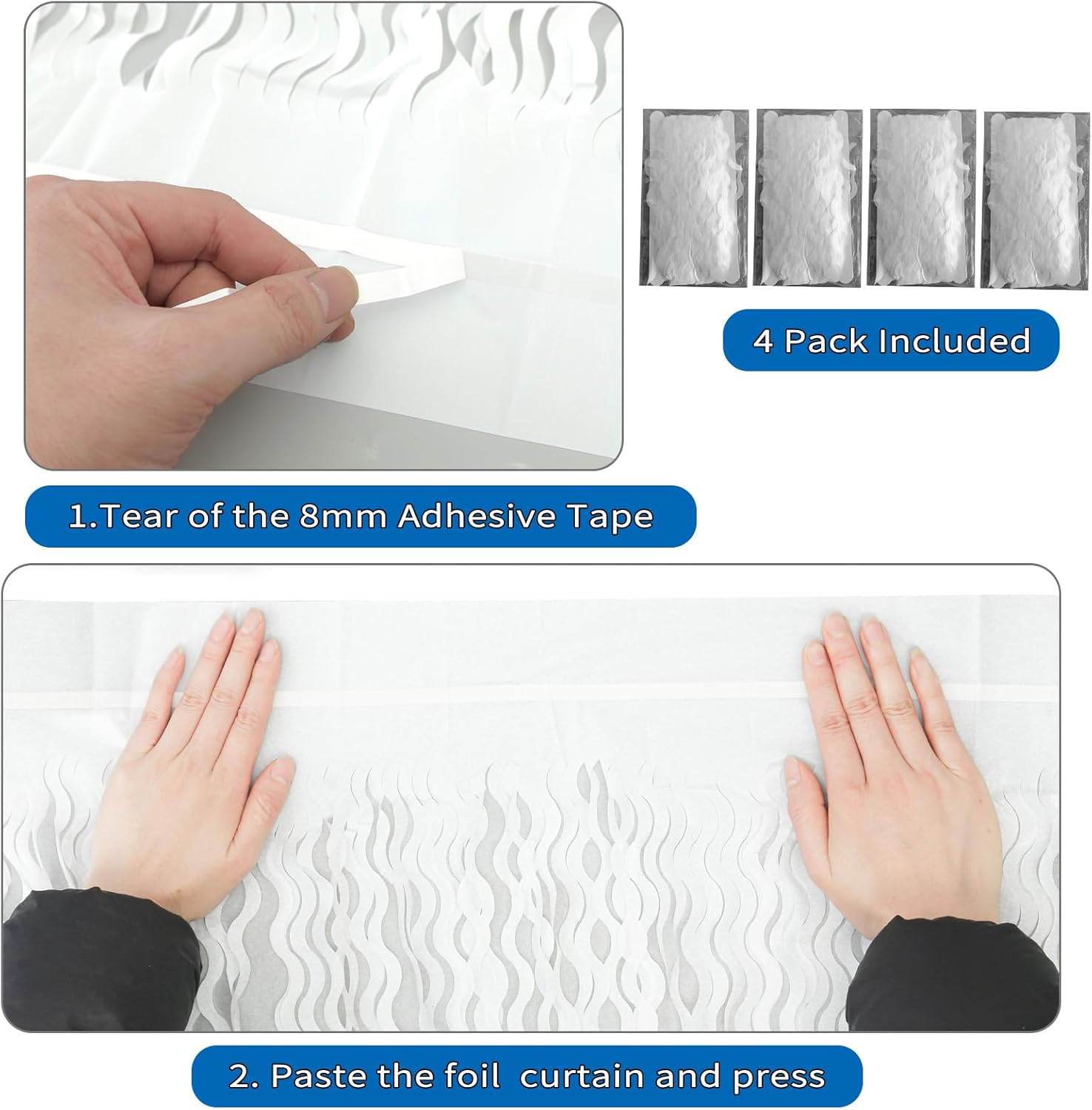 4 Pack Included

1.Tear of the 8mm Adhesive Tape

2. Paste the foil  curtain and press