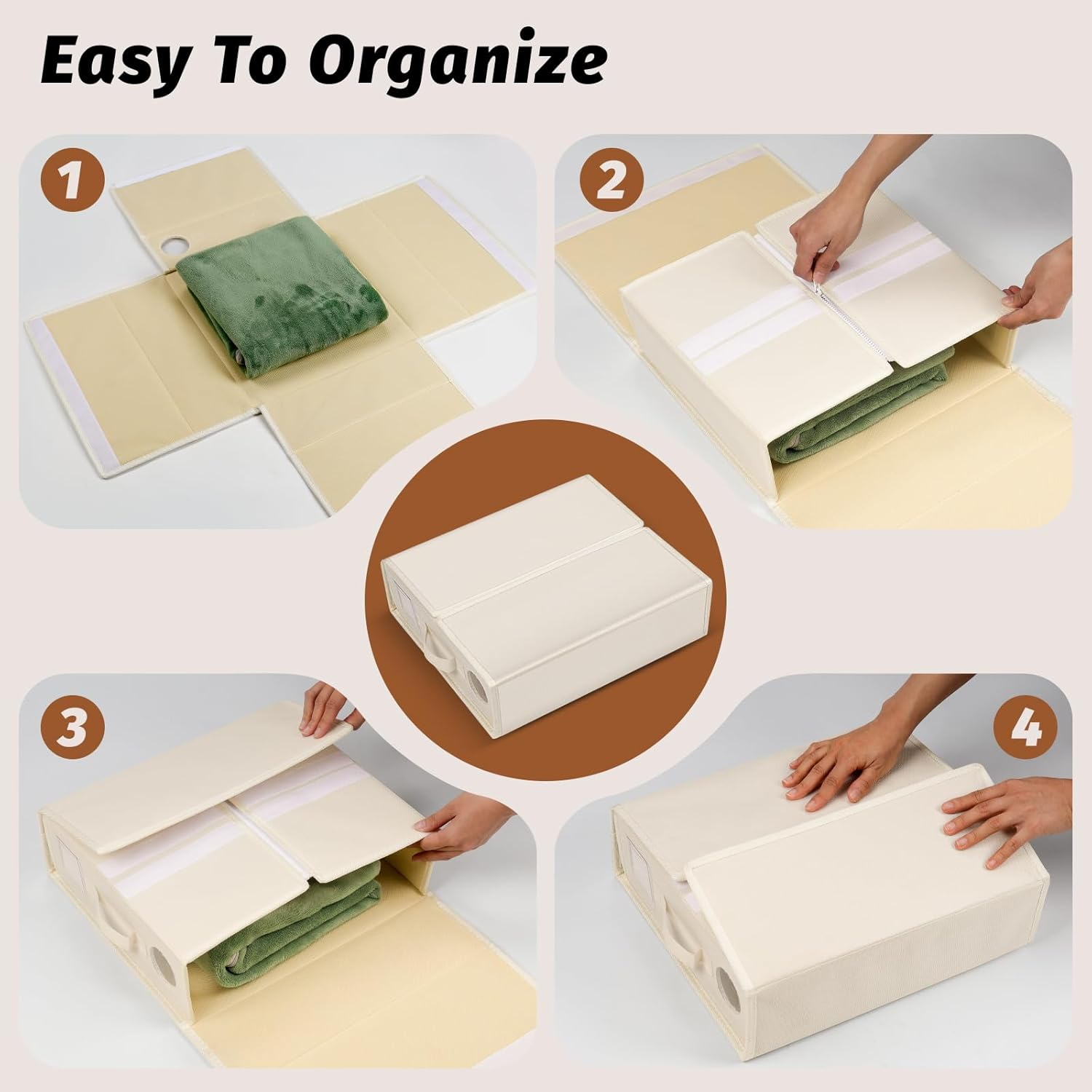 Easy To Organize

1

2

3

4