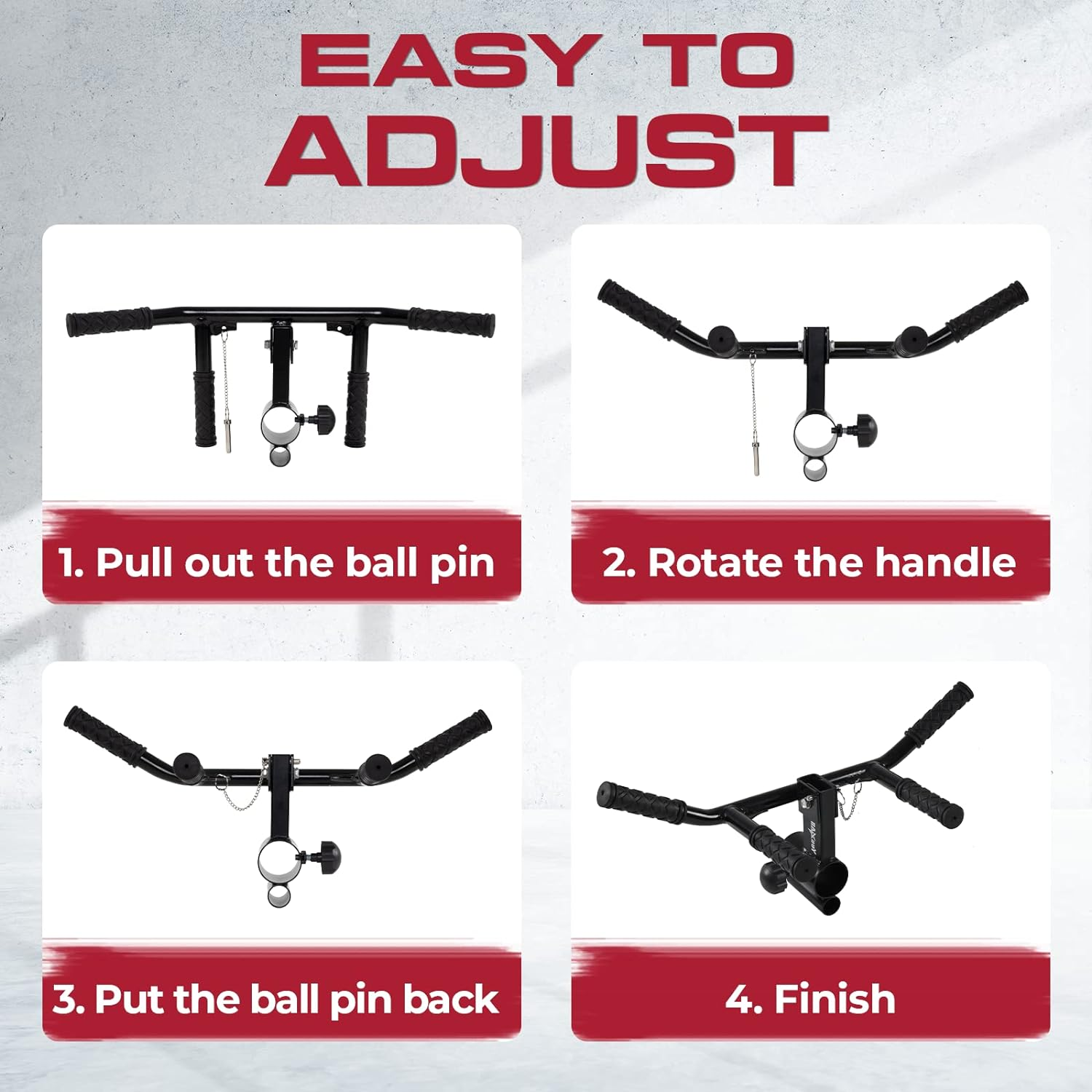 EASY TO ADJUST

1. Pull out the ball pin

2. Rotate the handle

3. Put the ball pin back

4. Finish