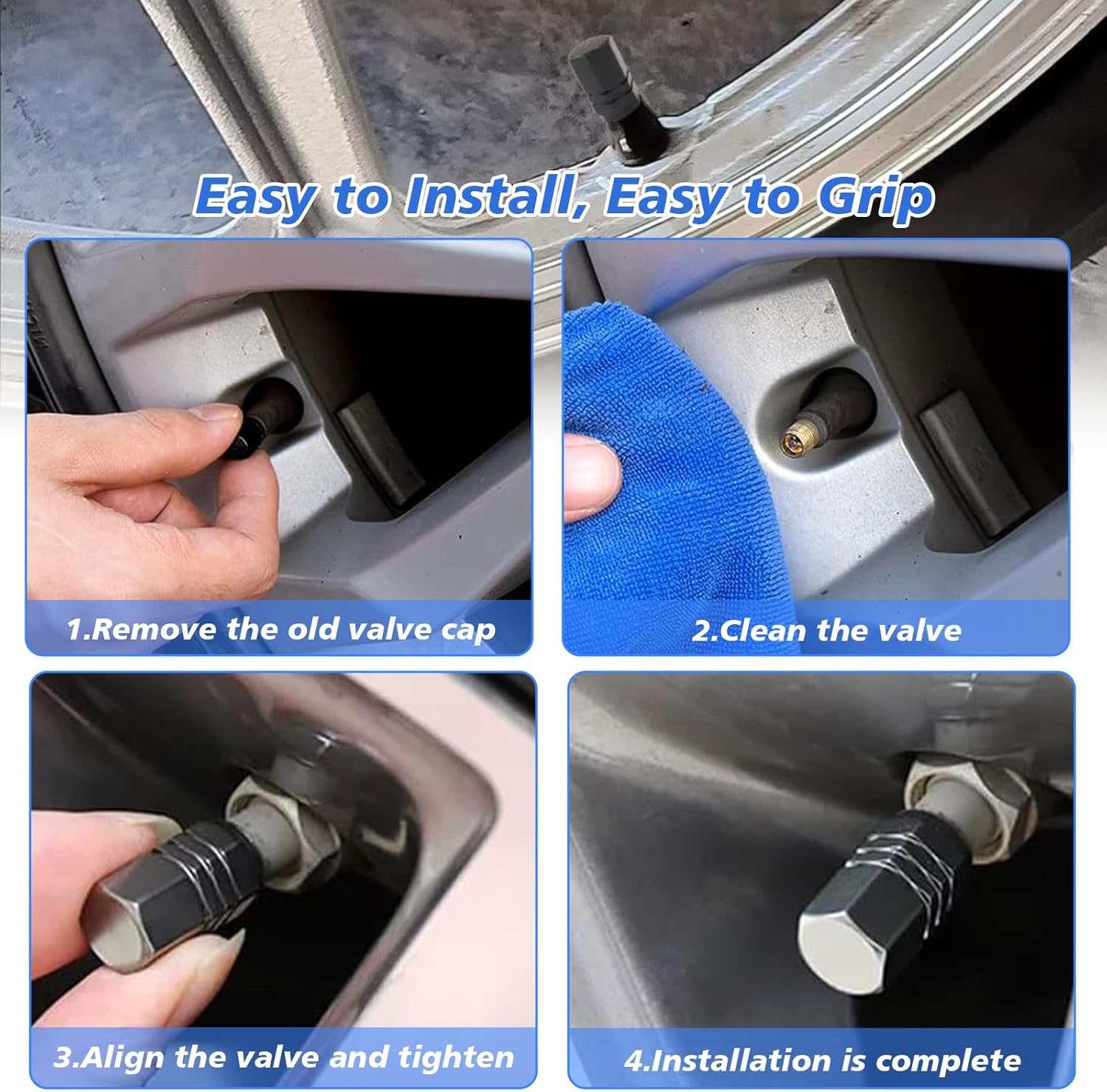 Easy to Install, Easy to Grip

1.Remove the old valve cap

2.Clean the valve

3.Align the valve and tighten

4.Installation is complete