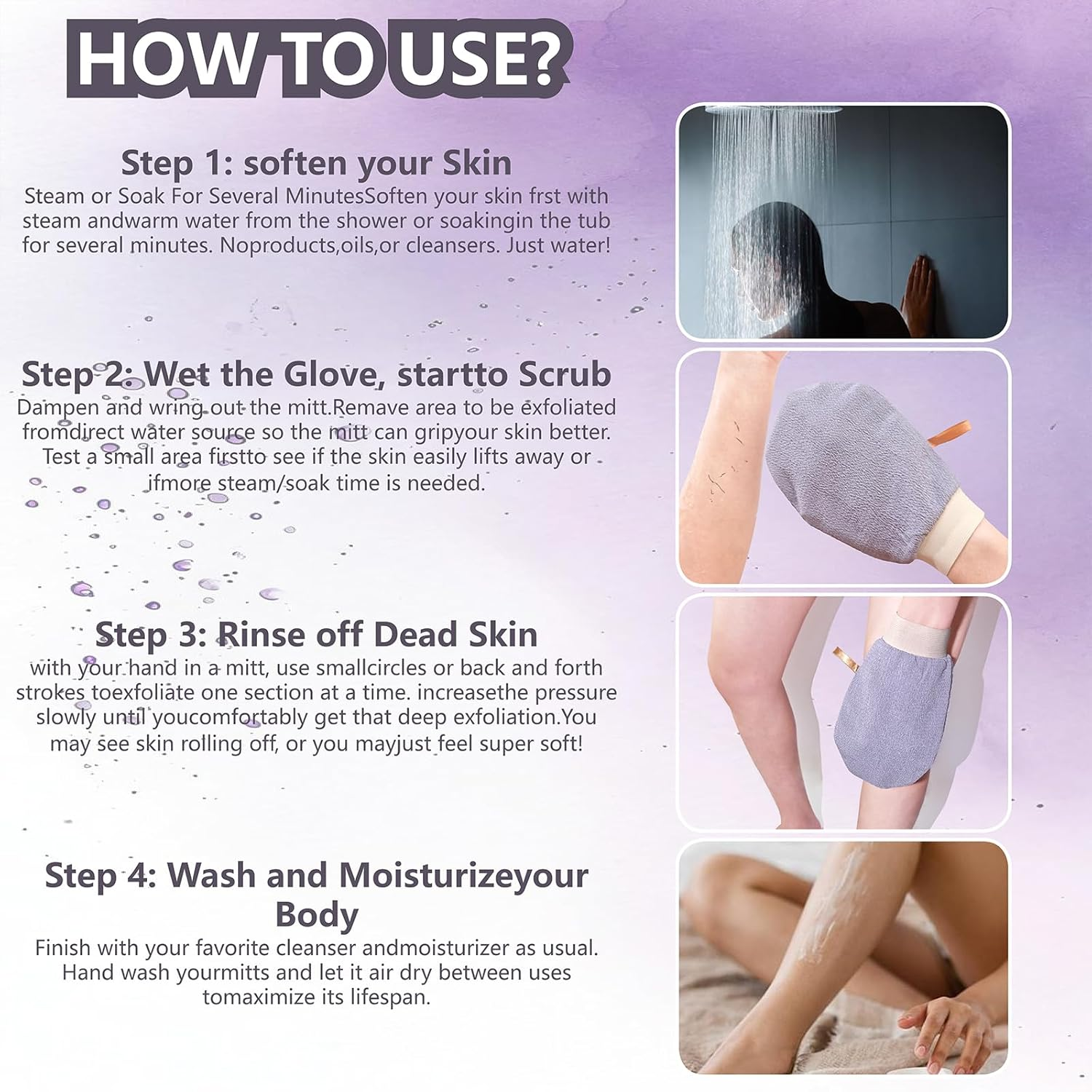 HOW TO USE?

Step 1: soften your Skin
Steam or Soak For Several MinutesSoften your skin frst with steam andwarm water from the shower or soakingin the tub for several minutes. Noproducts,oils,or cleansers. Just water!

Step 2: Wet the Glove, startto Scrub
Dampen and wring out the mitt.Remave area to be exfoliated fromdirect water source so the mitt can gripyour skin better. Test a small area firstto see if the skin easily lifts away or ifmore steam/soak time is needed.

Step 3: Rinse off Dead Skin
with your hand in a mitt, use smallcircles or back and forth strokes toexfoliate one section at a time. increasethe pressure slowly until youcomfortably get that deep exfoliation.You may see skin rolling off, or you mayjust feel super soft!

Step 4: Wash and Moisturizeyour Body
Finish with your favorite cleanser andmoisturizer as usual. Hand wash yourmitts and let it air dry between uses tomaximize its lifespan.