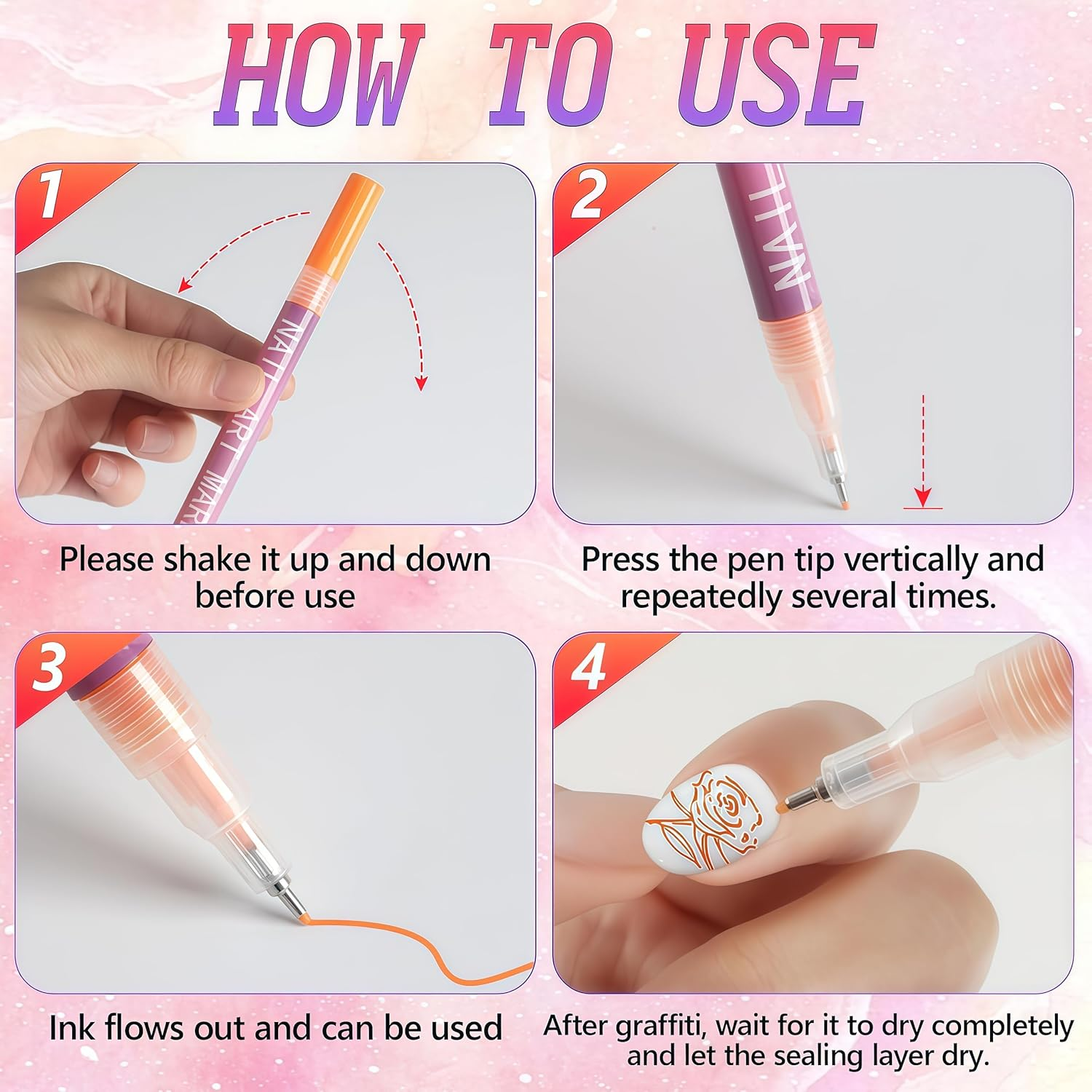 HOW TO USE

1

NAIL ART MAR

Please shake it up and down before use

2

NAIL

Press the pen tip vertically and repeatedly several times.

3

Ink flows out and can be used

4

After graffiti, wait for it to dry completely and let the sealing layer dry.