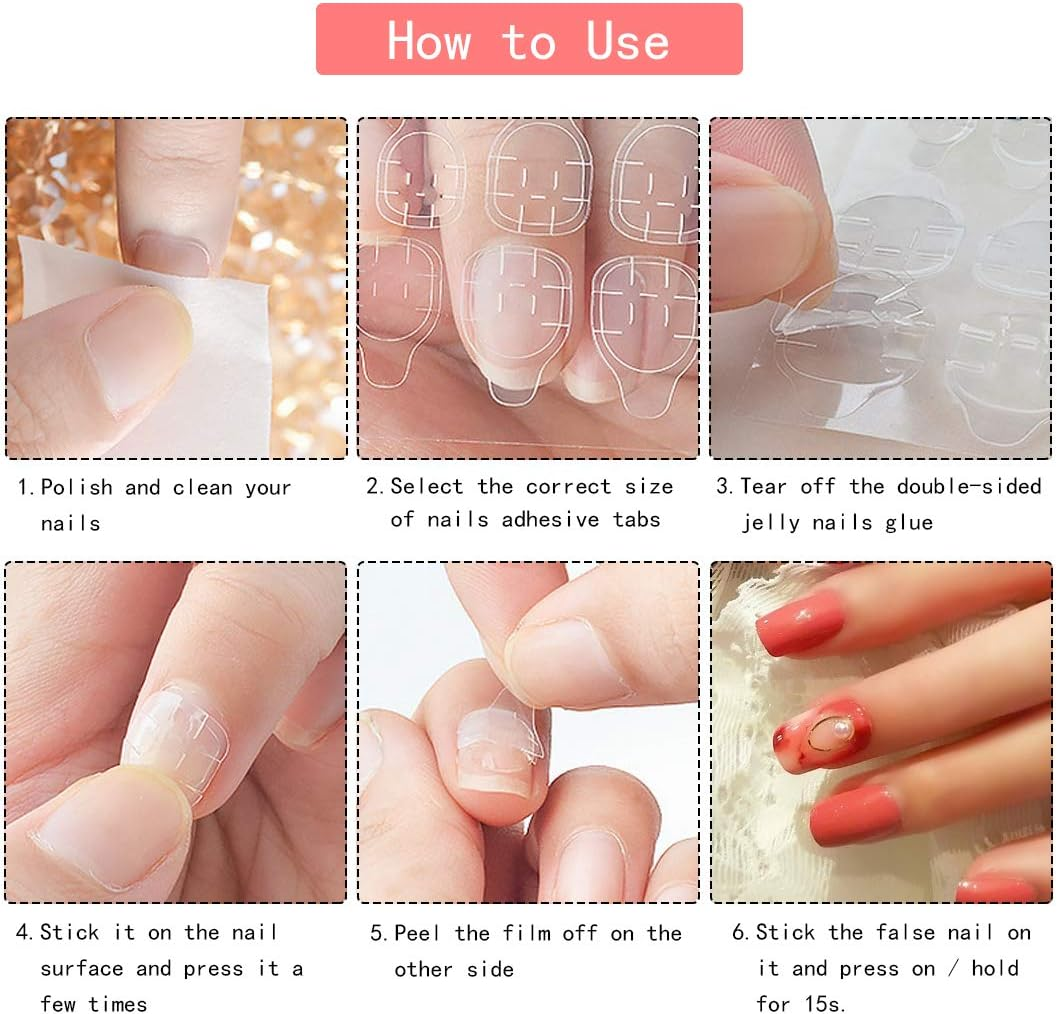 How to Use

1. Polish and clean your nails

2. Select the correct size of nails adhesive tabs

3. Tear off the double-sided jelly nails glue

4. Stick it on the nail surface and press it a few times

5. Peel the film off on the other side

6. Stick the false nail on it and press on / hold for 15s.