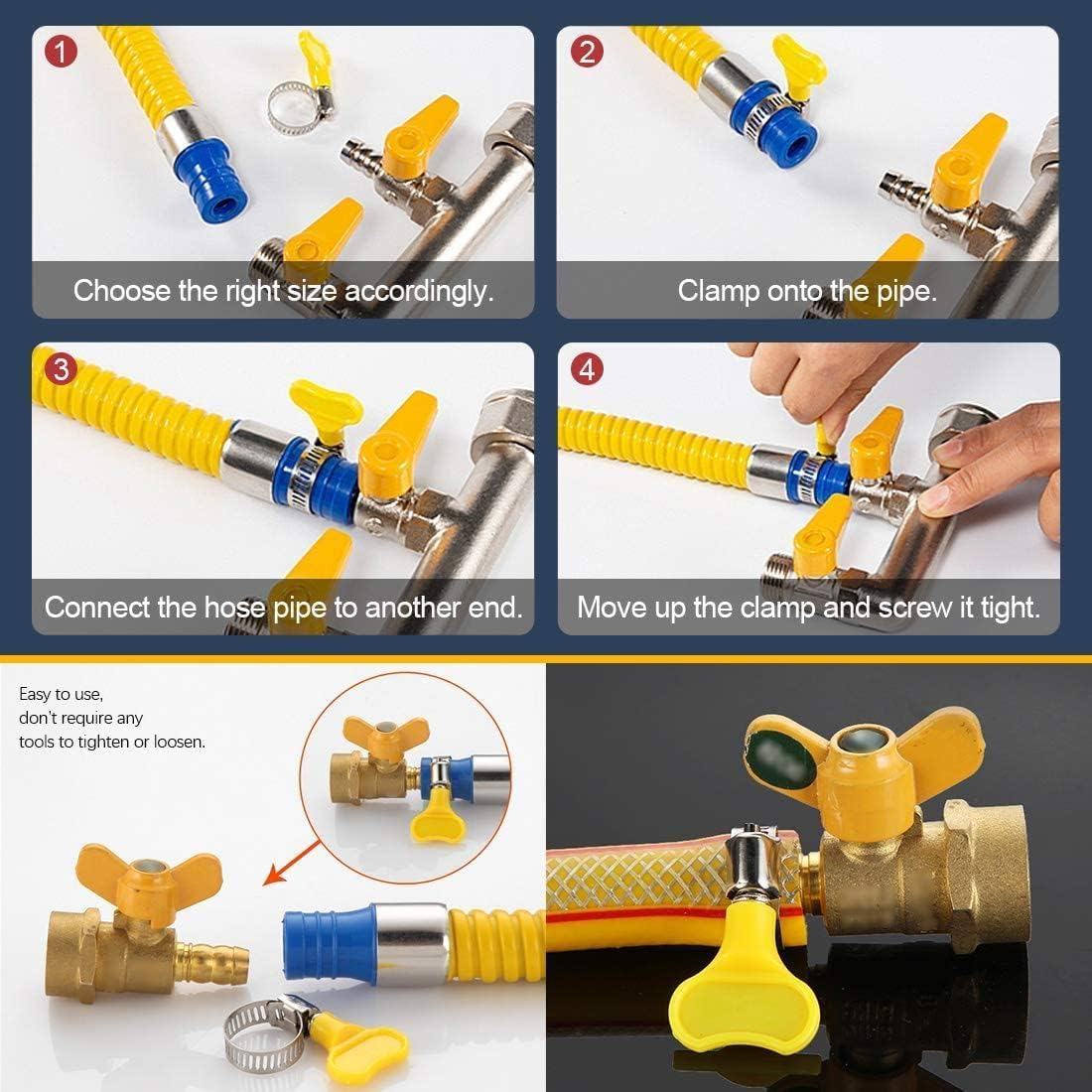 1
Choose the right size accordingly.

2
Clamp onto the pipe.

3
Connect the hose pipe to another end.

4
Move up the clamp and screw it tight.

Easy to use, don't require any tools to tighten or loosen.