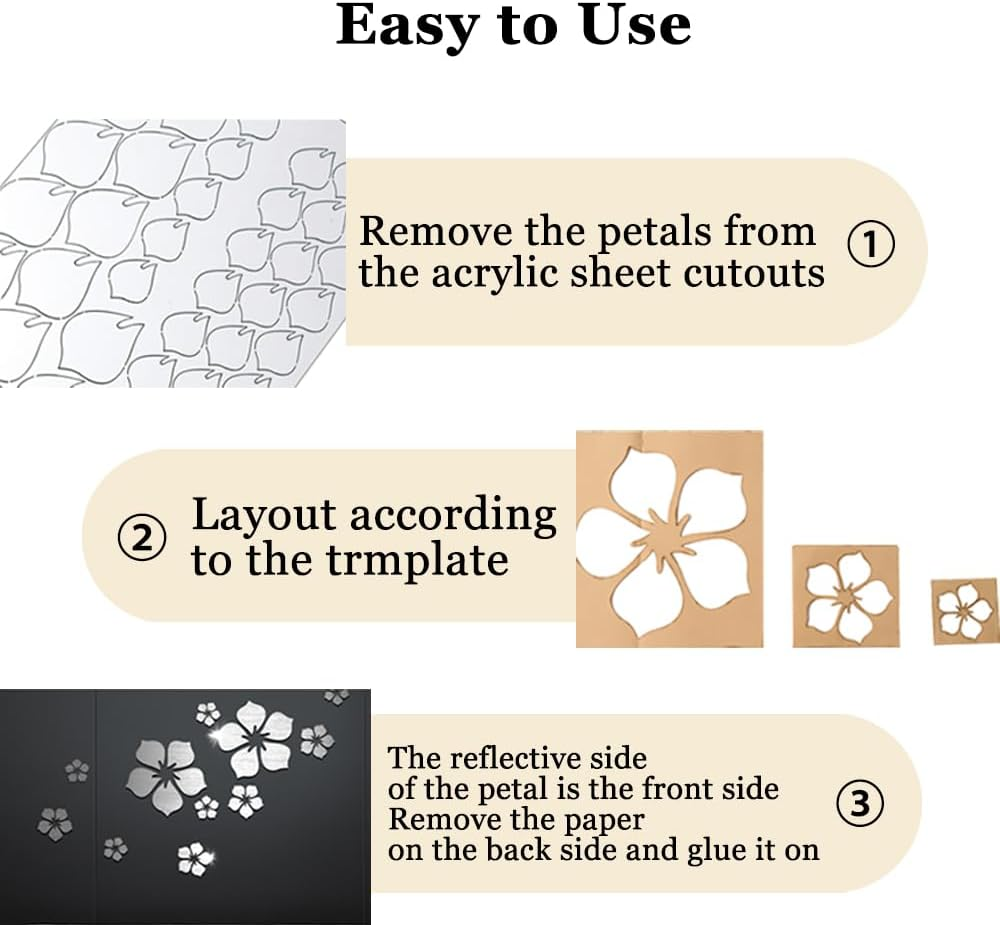 Easy to Use

Remove the petals from the acrylic sheet cutouts ①

② Layout according to the trmplate

The reflective side
of the petal is the front side
Remove the paper
on the back side and glue it on ③