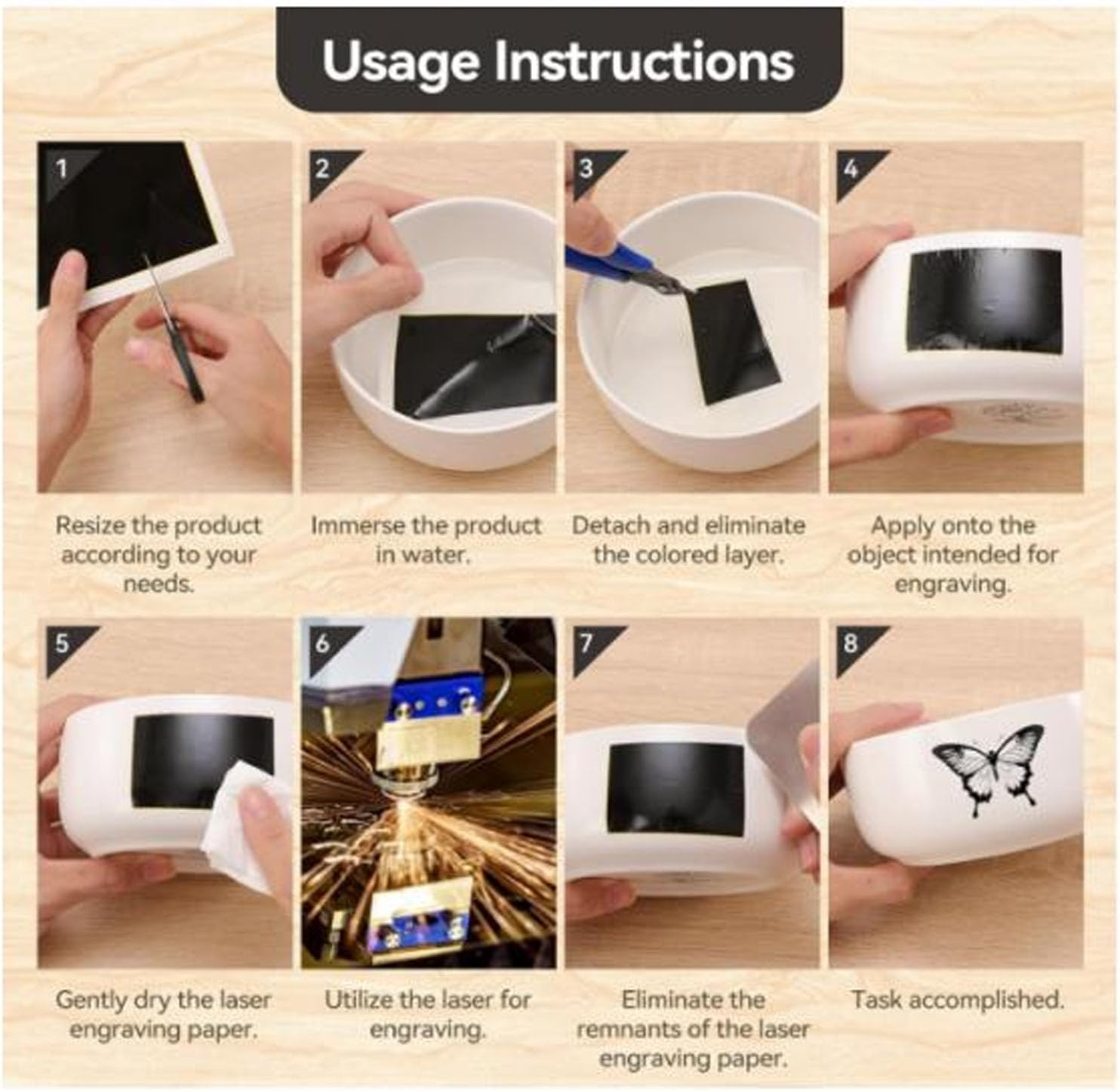 Usage Instructions

1

Resize the product according to your needs.

2

Immerse the product in water.

3

Detach and eliminate the colored layer.

4

Apply onto the object intended for engraving.

5

Gently dry the laser engraving paper.

6

Utilize the laser for engraving.

7

Eliminate the remnants of the laser engraving paper.

8

Task accomplished.