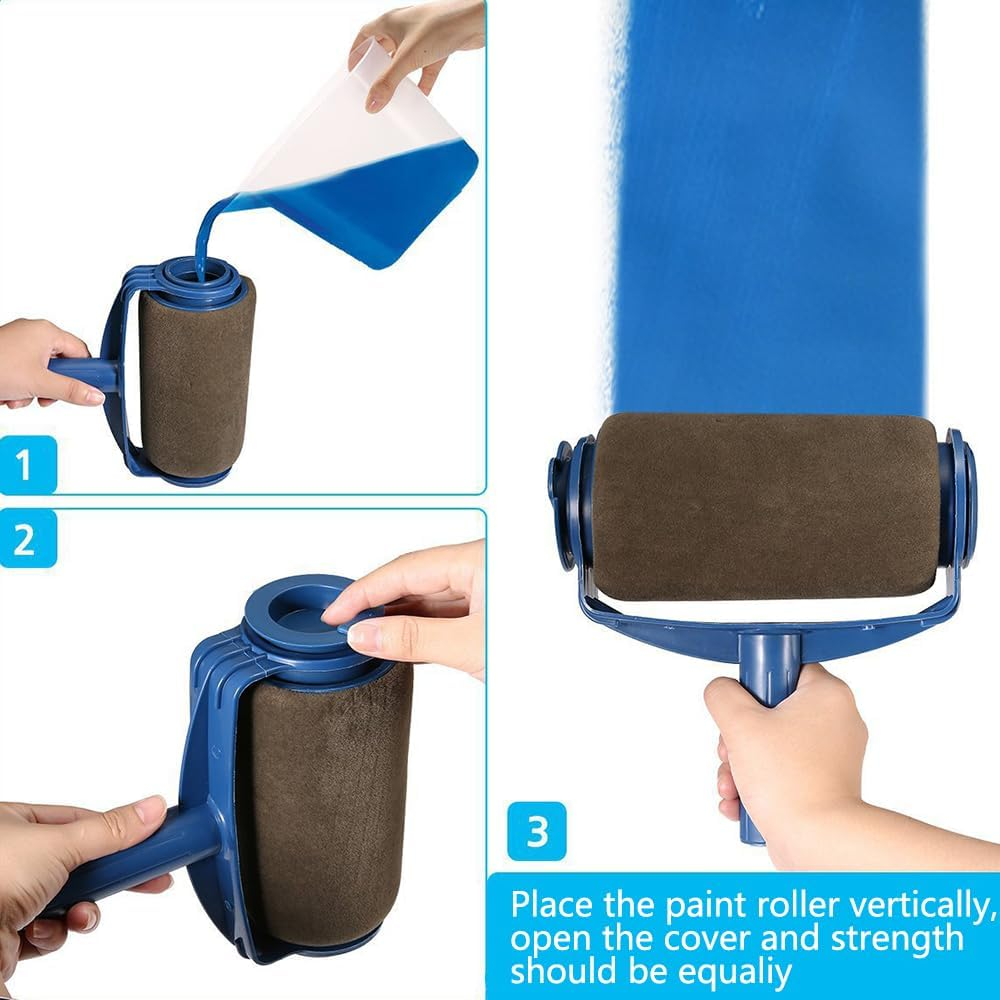 1

2

3

Place the paint roller vertically, open the cover and strength should be equaliy