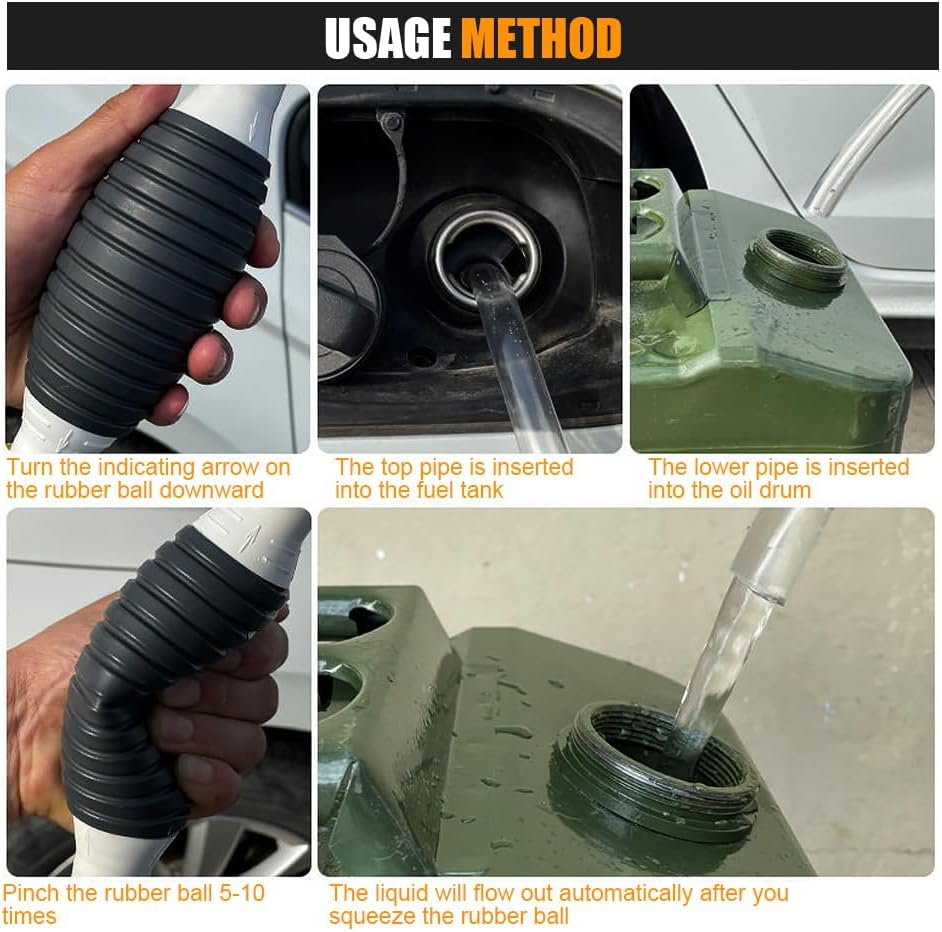 USAGE METHOD

Turn the indicating arrow on the rubber ball downward

The top pipe is inserted into the fuel tank

The lower pipe is inserted into the oil drum

Pinch the rubber ball 5-10 times

The liquid will flow out automatically after you squeeze the rubber ball