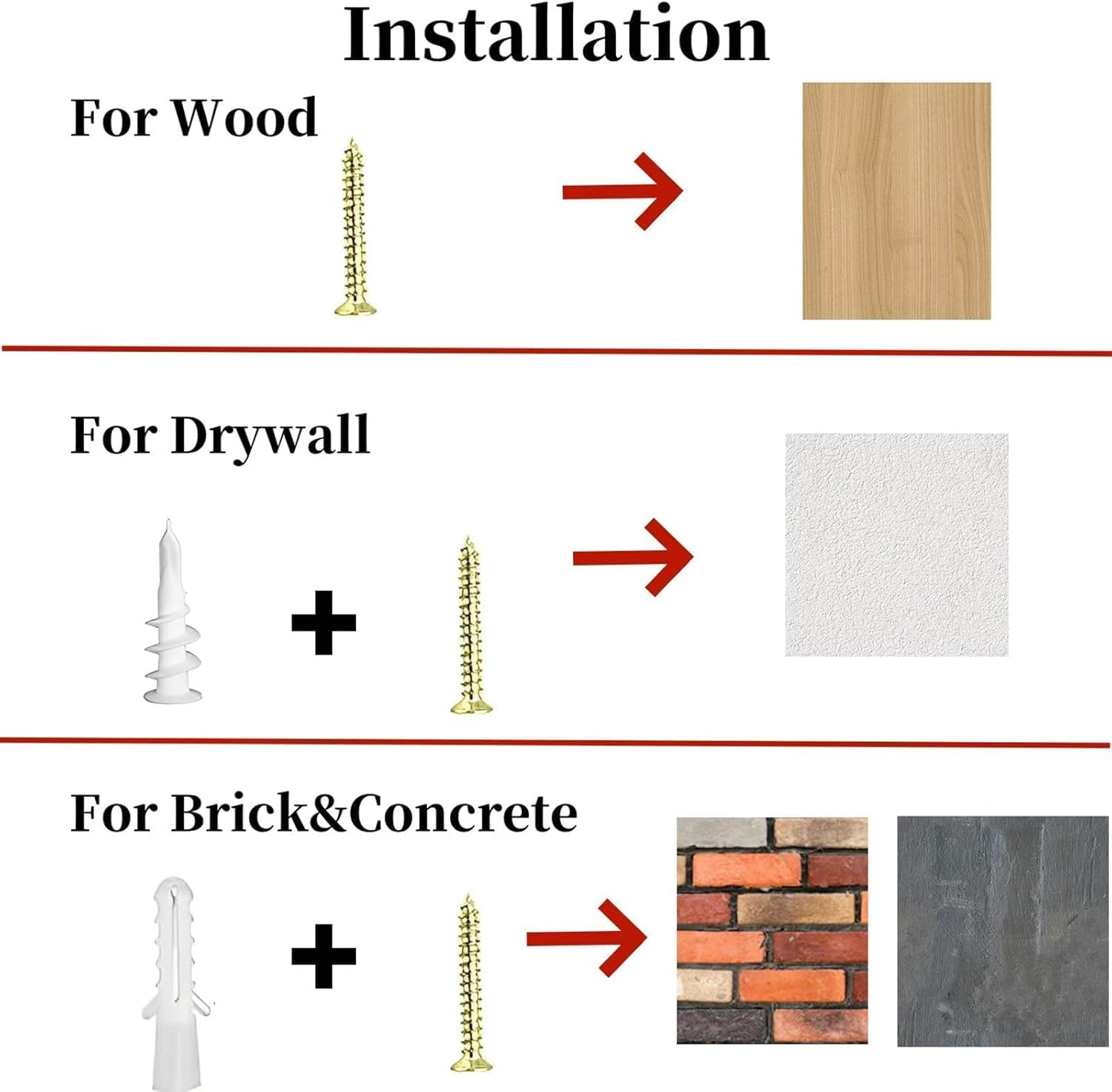 Installation

For Wood

For Drywall

+

For Brick&Concrete

+